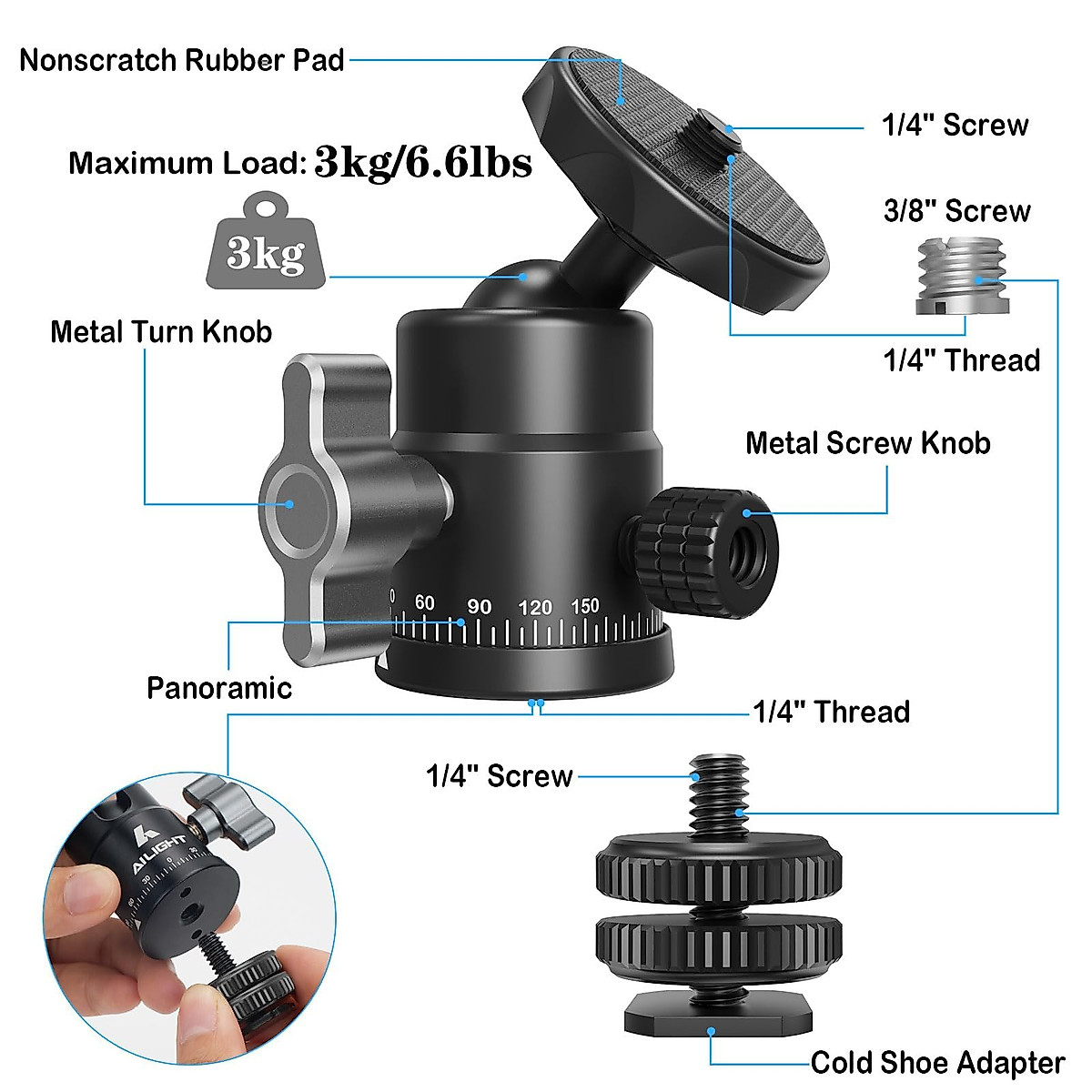 Nonscratch Rubber Pad

1/4" Screw

Maximum Load: 3kg/6.6lbs

3kg

3/8" Screw

Metal Turn Knob

1/4" Thread

Metal Screw Knob

0 60 90 120 150

Panoramic

1/4" Thread

1/4" Screw

AILIGHT

Cold Shoe Adapter