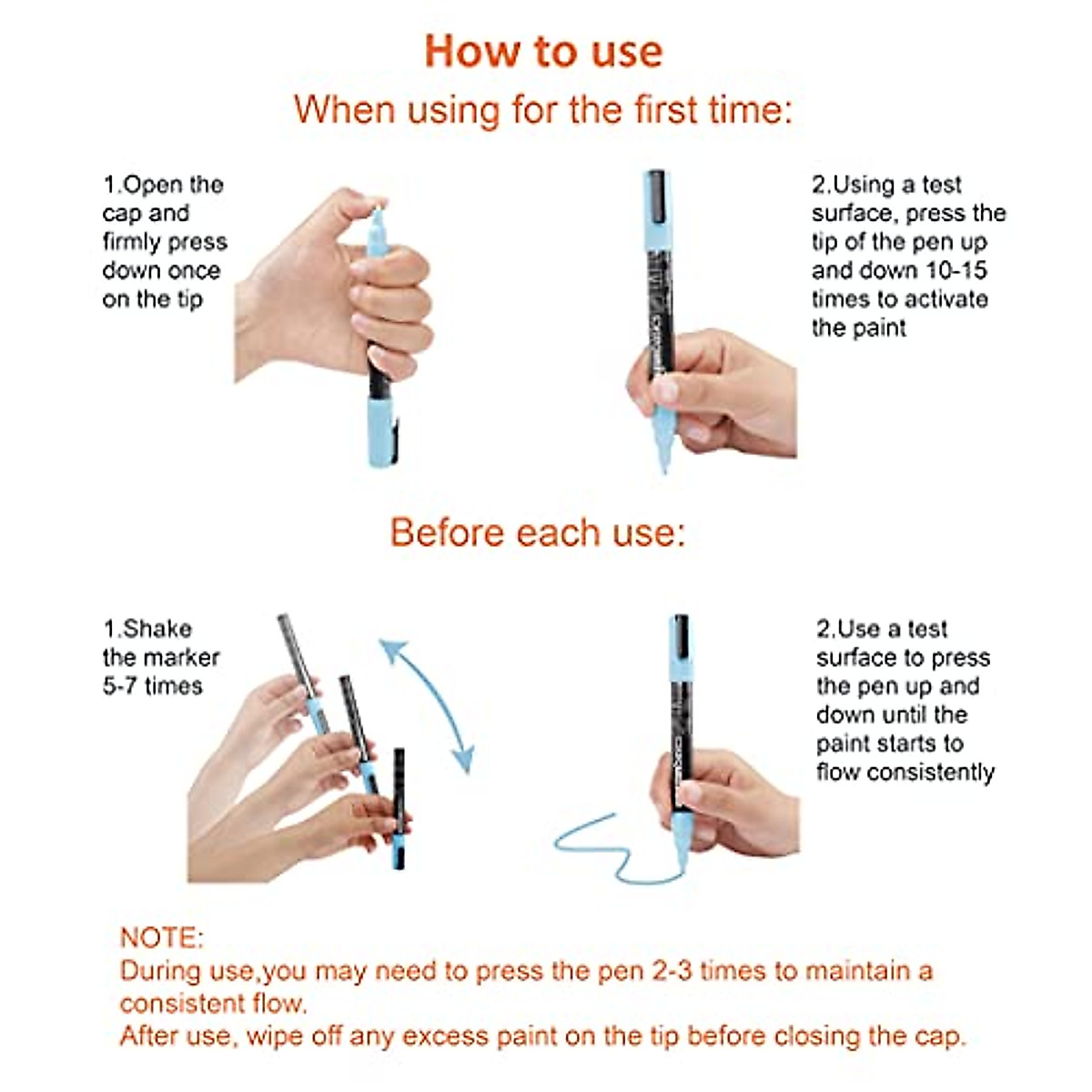 How to use

When using for the first time:

1.Open the cap and firmly press down once on the tip

2.Using a test surface, press the tip of the pen up and down 10-15 times to activate the paint

Before each use:

1.Shake the marker 5-7 times

2.Use a test surface to press the pen up and down until the paint starts to flow consistently

NOTE:
During use,you may need to press the pen 2-3 times to maintain a consistent flow.
After use, wipe off any excess paint on the tip before closing the cap.