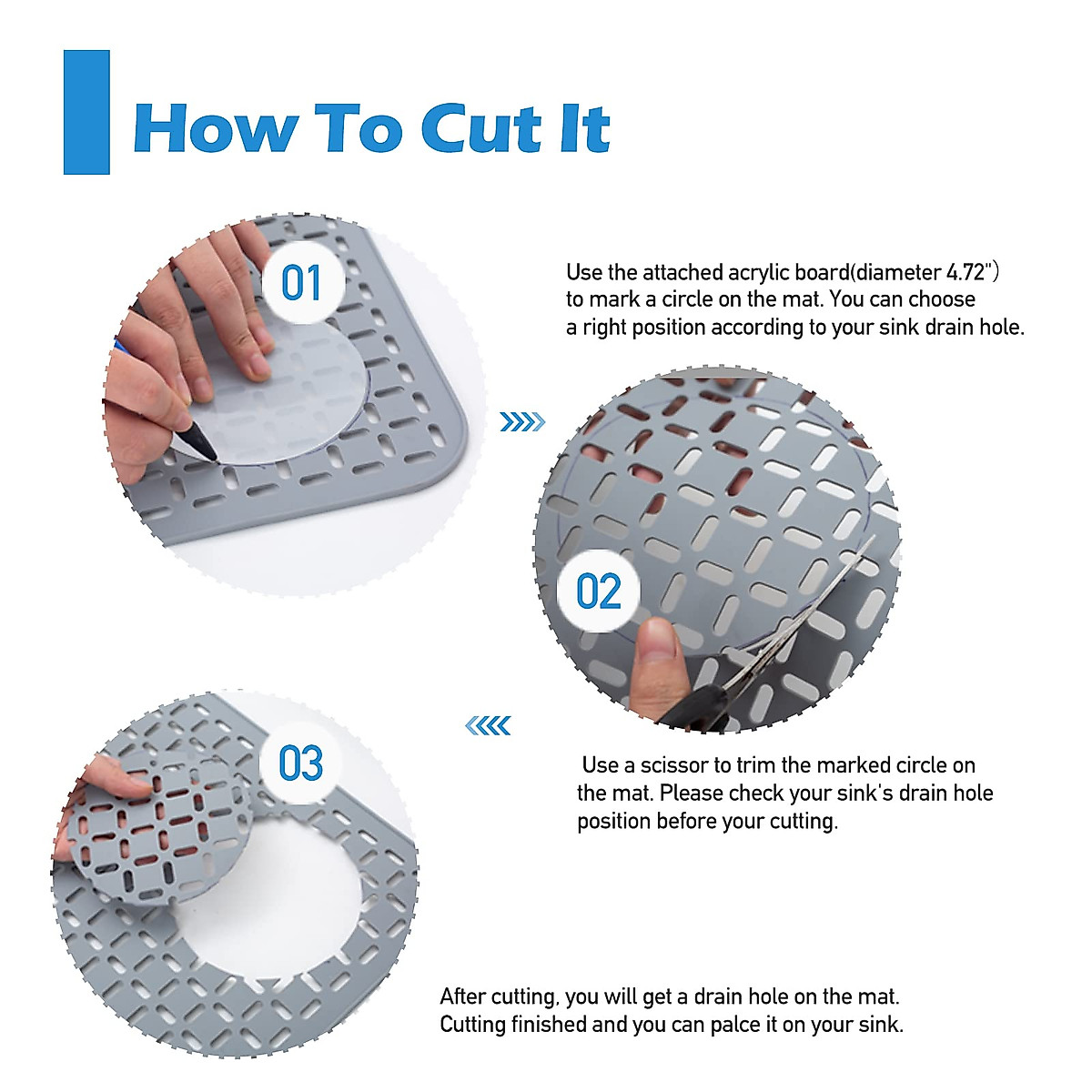 How To Cut It

01

Use the attached acrylic board(diameter 4.72") to mark a circle on the mat. You can choose a right position according to your sink drain hole.

02

Use a scissor to trim the marked circle on the mat. Please check your sink's drain hole position before your cutting.

03

After cutting, you will get a drain hole on the mat. Cutting finished and you can palce it on your sink.