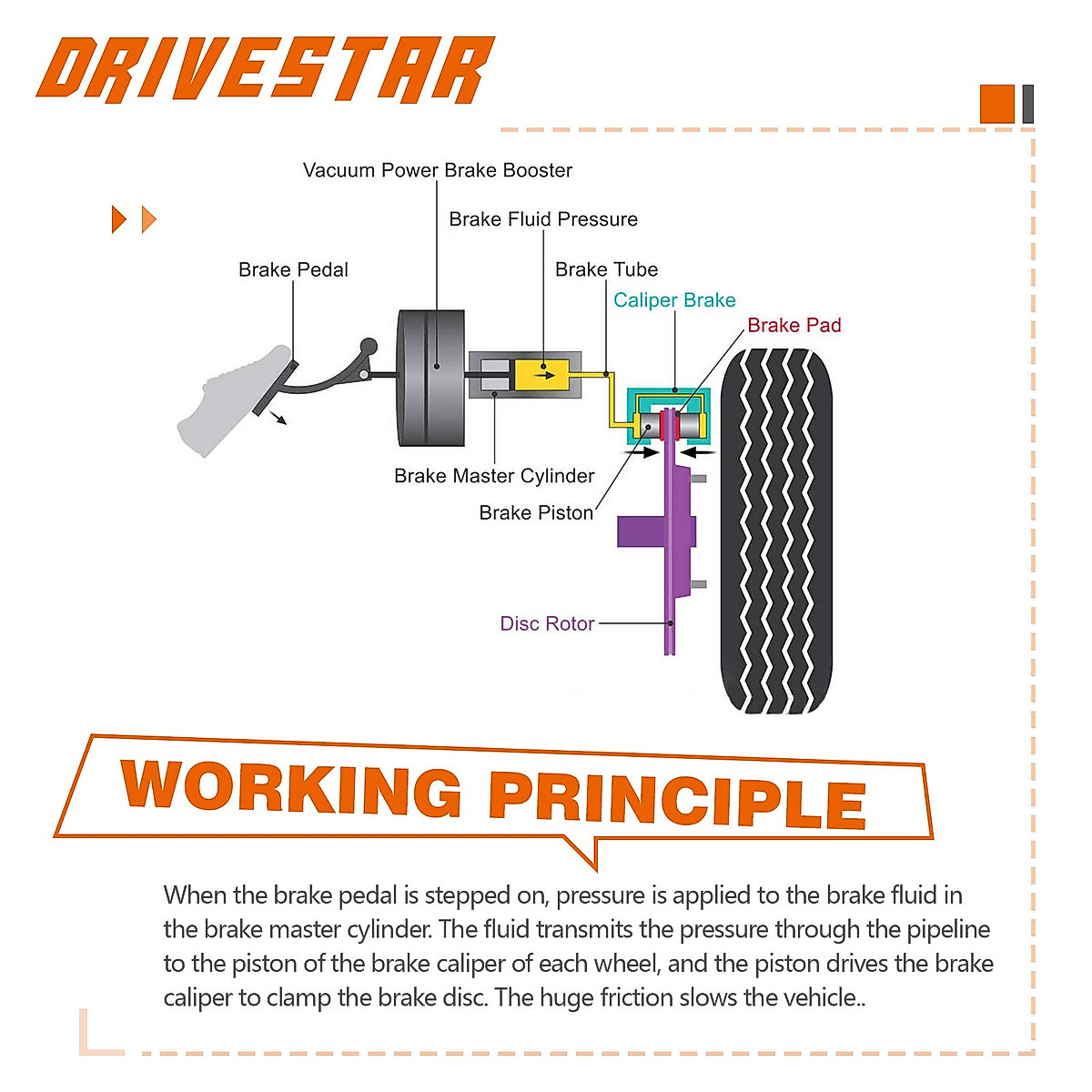 DRIVESTAR

Vacuum Power Brake Booster

Brake Fluid Pressure

Brake Pedal

Brake Tube

Caliper Brake

Brake Pad

Brake Master Cylinder

Brake Piston

Disc Rotor

WORKING PRINCIPLE

When the brake pedal is stepped on, pressure is applied to the brake fluid in the brake master cylinder. The fluid transmits the pressure through the pipeline to the piston of the brake caliper of each wheel, and the piston drives the brake caliper to clamp the brake disc. The huge friction slows the vehicle..