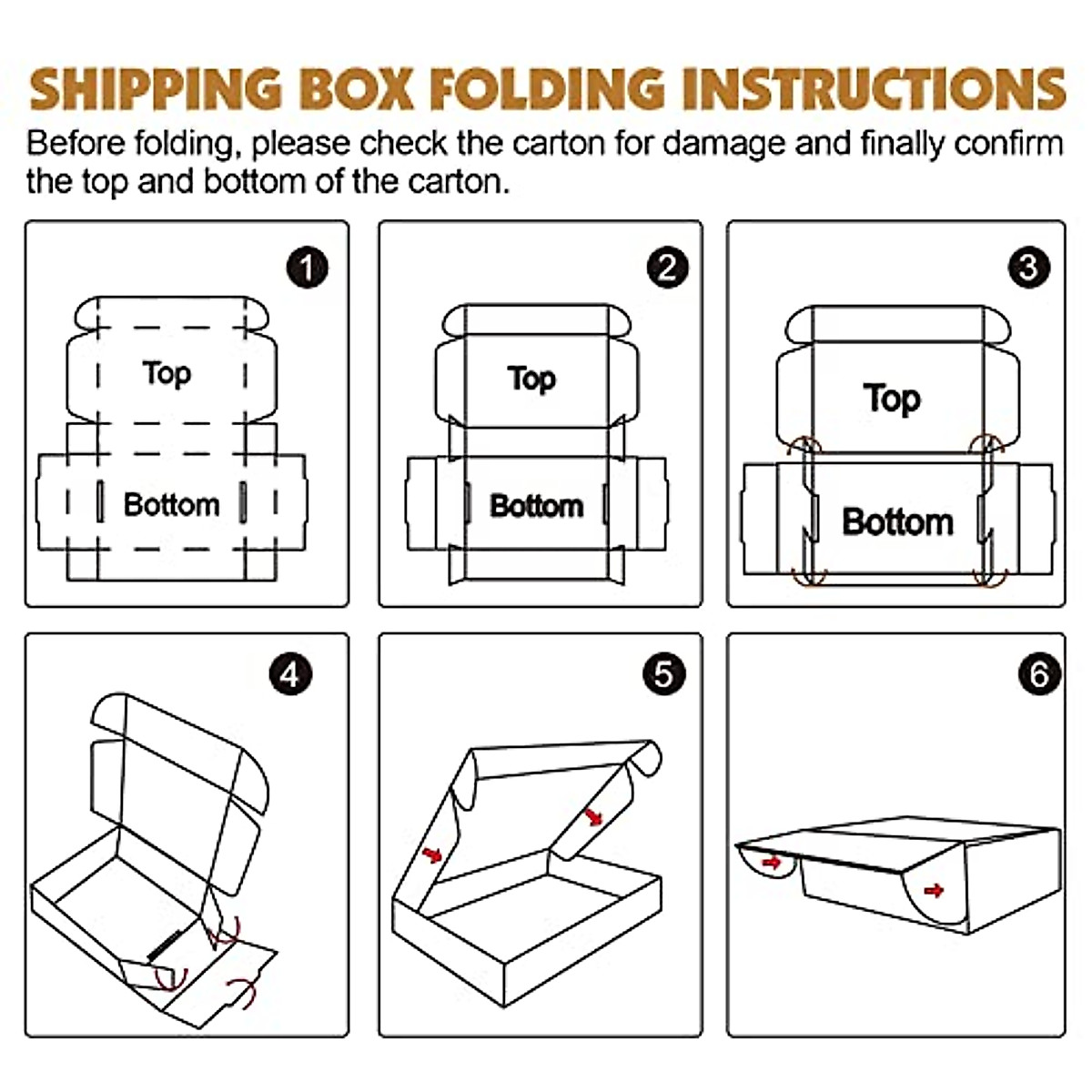 SHIPPING BOX FOLDING INSTRUCTIONS

Before folding, please check the carton for damage and finally confirm the top and bottom of the carton.

1

Top

Bottom

2

Top

Bottom

3

Top

Bottom

4

5

6