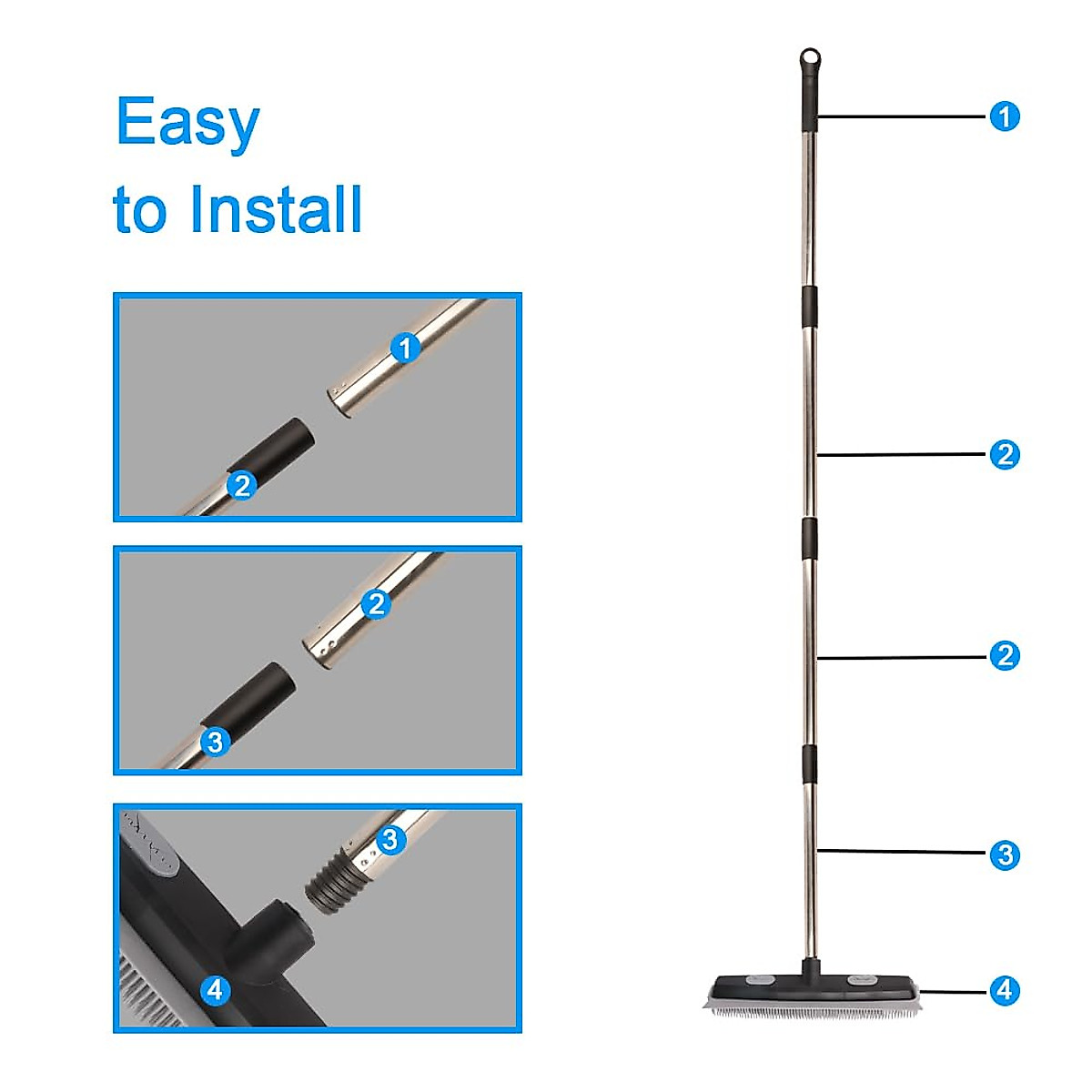 Easy
to Install

1
2

2
3

3
4

1
2
2
3
4