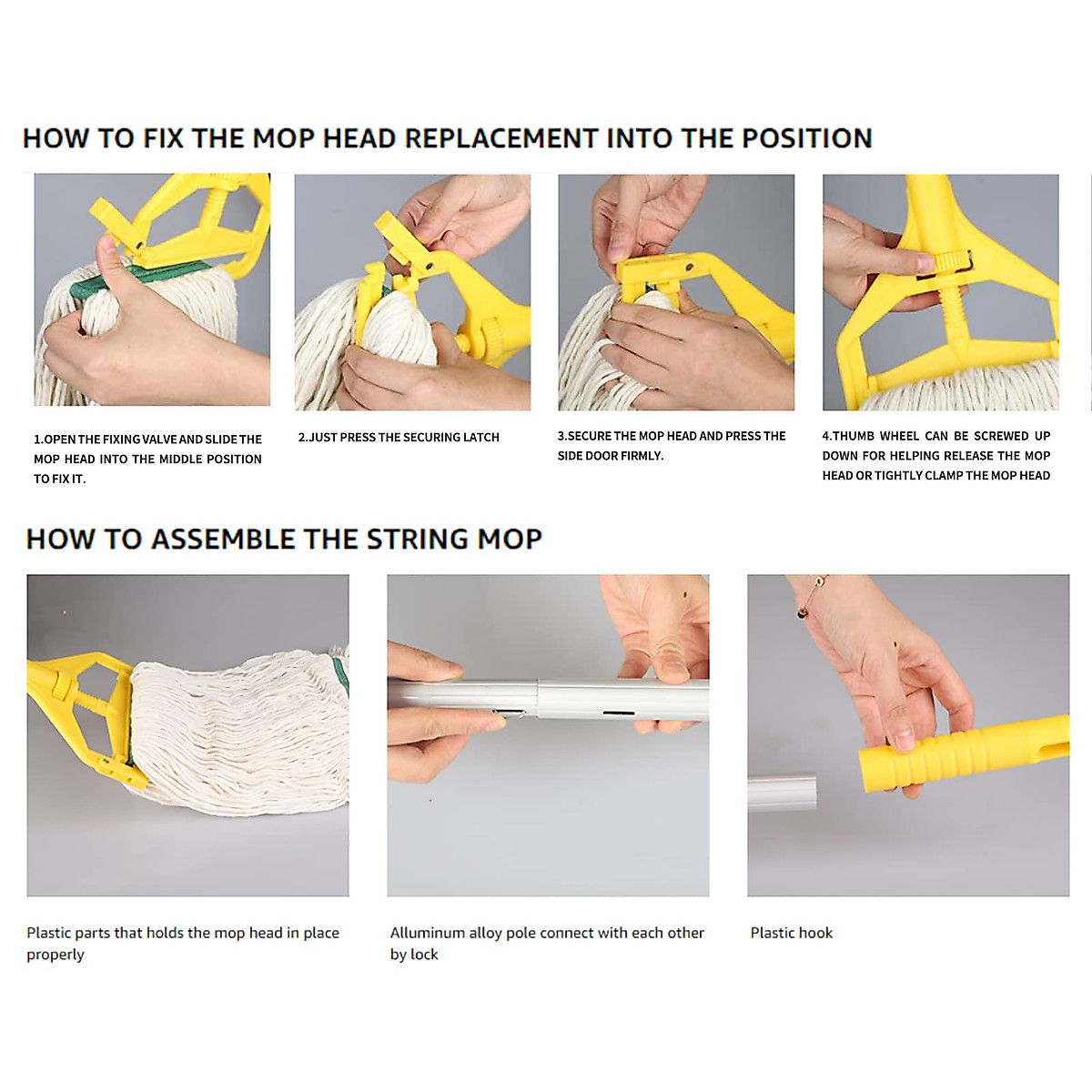 HOW TO FIX THE MOP HEAD REPLACEMENT INTO THE POSITION

1.OPEN THE FIXING VALVE AND SLIDE THE MOP HEAD INTO THE MIDDLE POSITION TO FIX IT.

2.JUST PRESS THE SECURING LATCH

3.SECURE THE MOP HEAD AND PRESS THE SIDE DOOR FIRMLY.

4.THUMB WHEEL CAN BE SCREWED UP DOWN FOR HELPING RELEASE THE MOP HEAD OR TIGHTLY CLAMP THE MOP HEAD

HOW TO ASSEMBLE THE STRING MOP

Plastic parts that holds the mop head in place properly

Alluminum alloy pole connect with each other by lock

Plastic hook