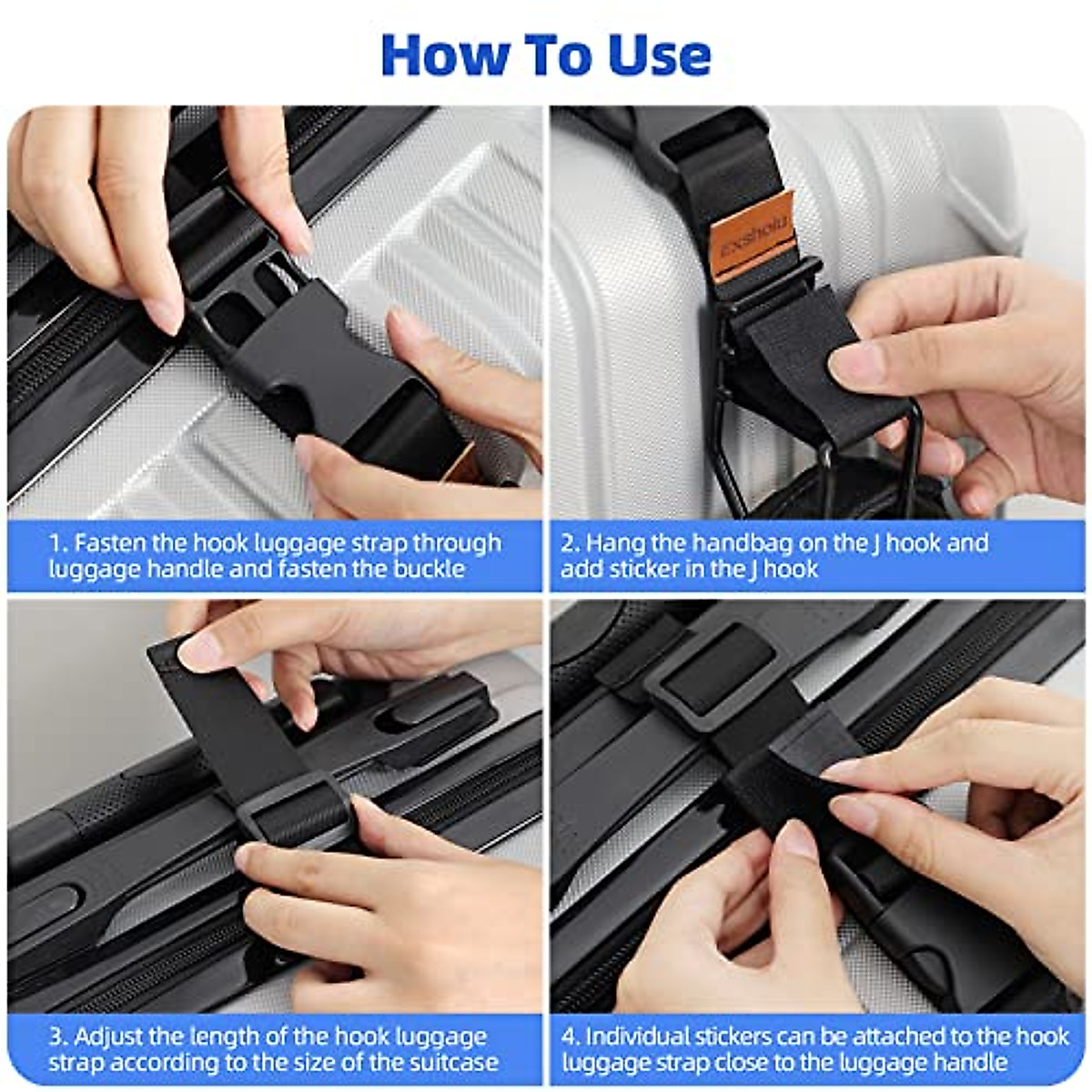 How To Use

exsholu

1. Fasten the hook luggage strap through luggage handle and fasten the buckle

2. Hang the handbag on the J hook and add sticker in the J hook

3. Adjust the length of the hook luggage strap according to the size of the suitcase

4. Individual stickers can be attached to the hook luggage strap close to the luggage handle