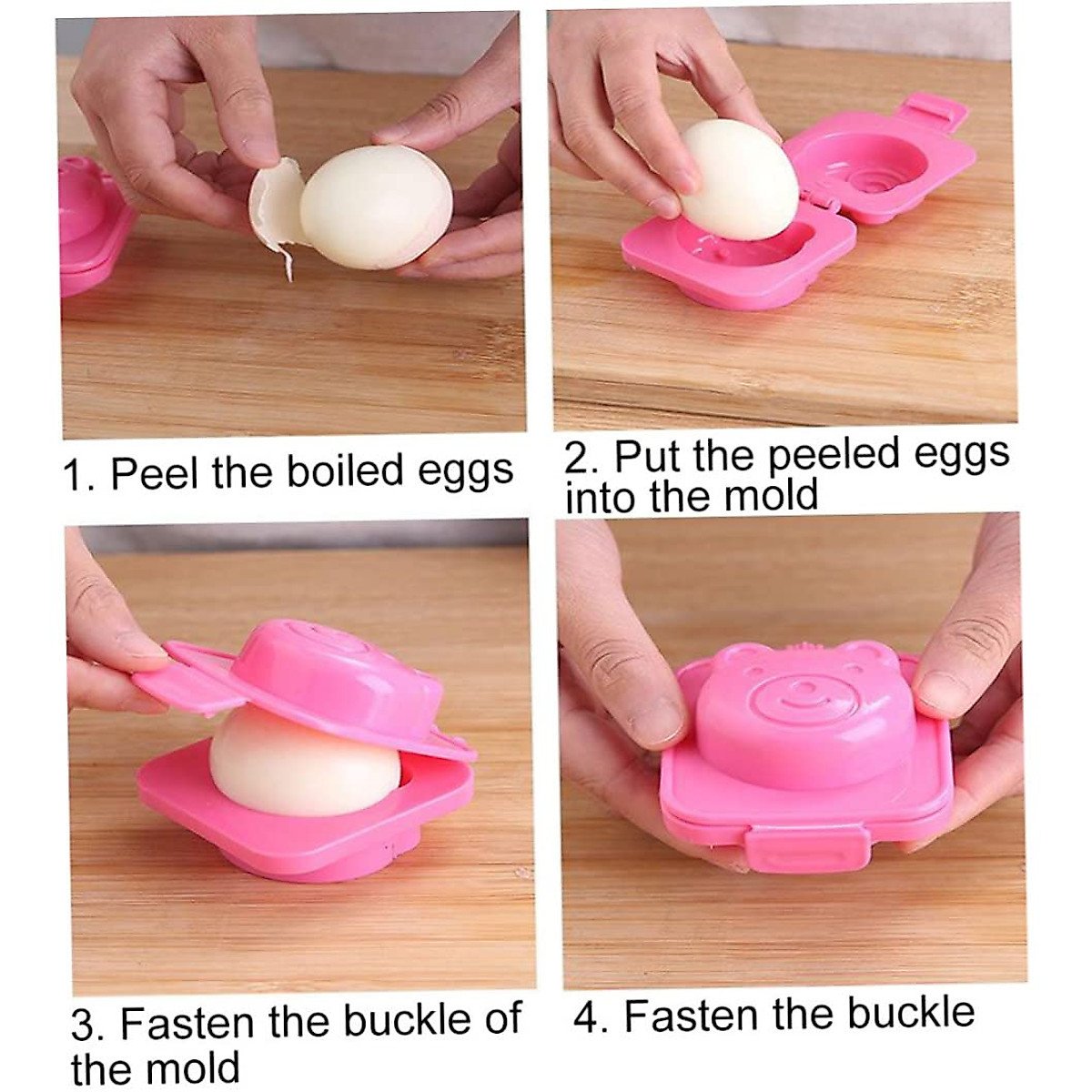 1. Peel the boiled eggs

2. Put the peeled eggs into the mold

3. Fasten the buckle of the mold

4. Fasten the buckle