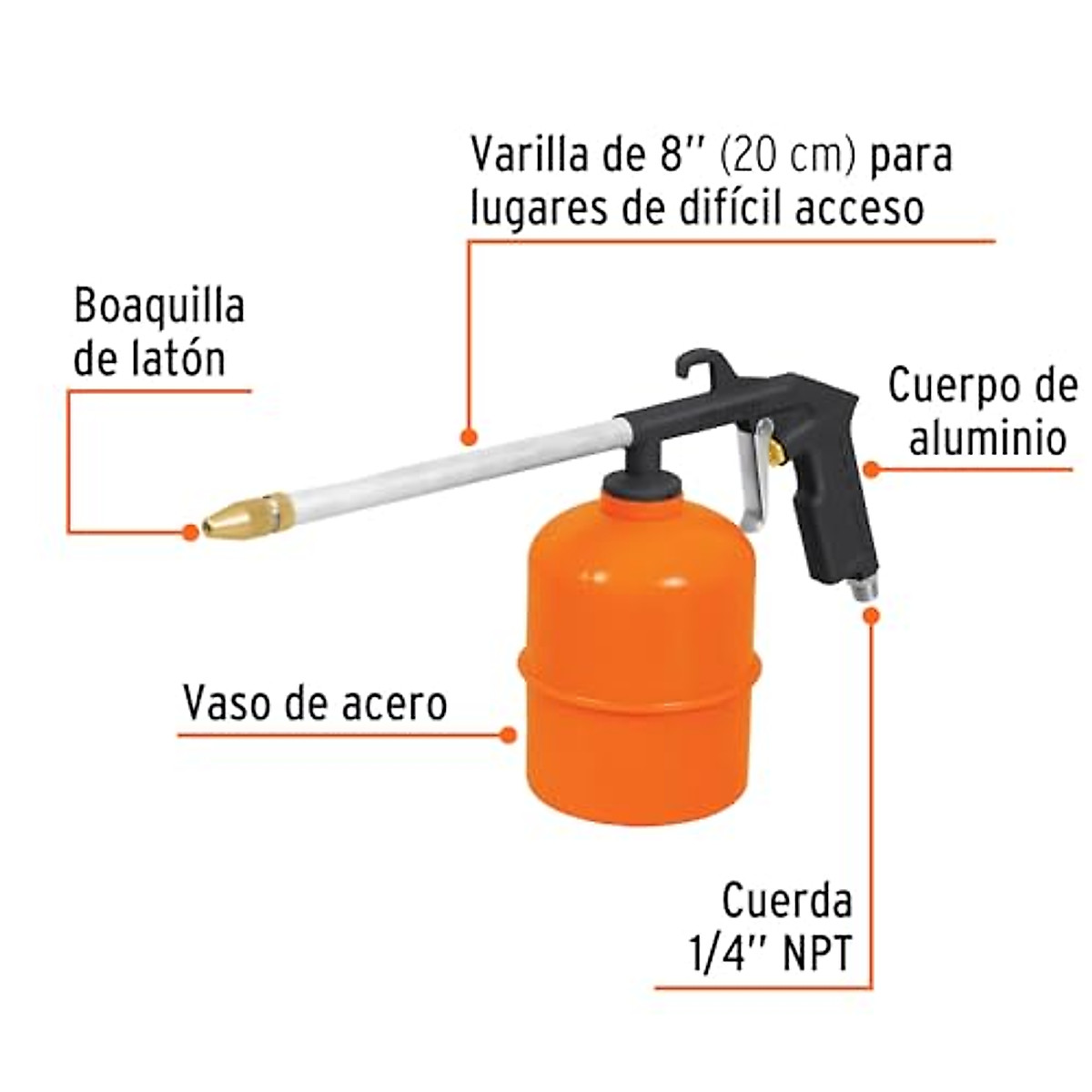 Varilla de 8'' (20 cm) para lugares de difícil acceso

Boaquilla de latón

Cuerpo de aluminio

Vaso de acero

Cuerda 1/4'' NPT