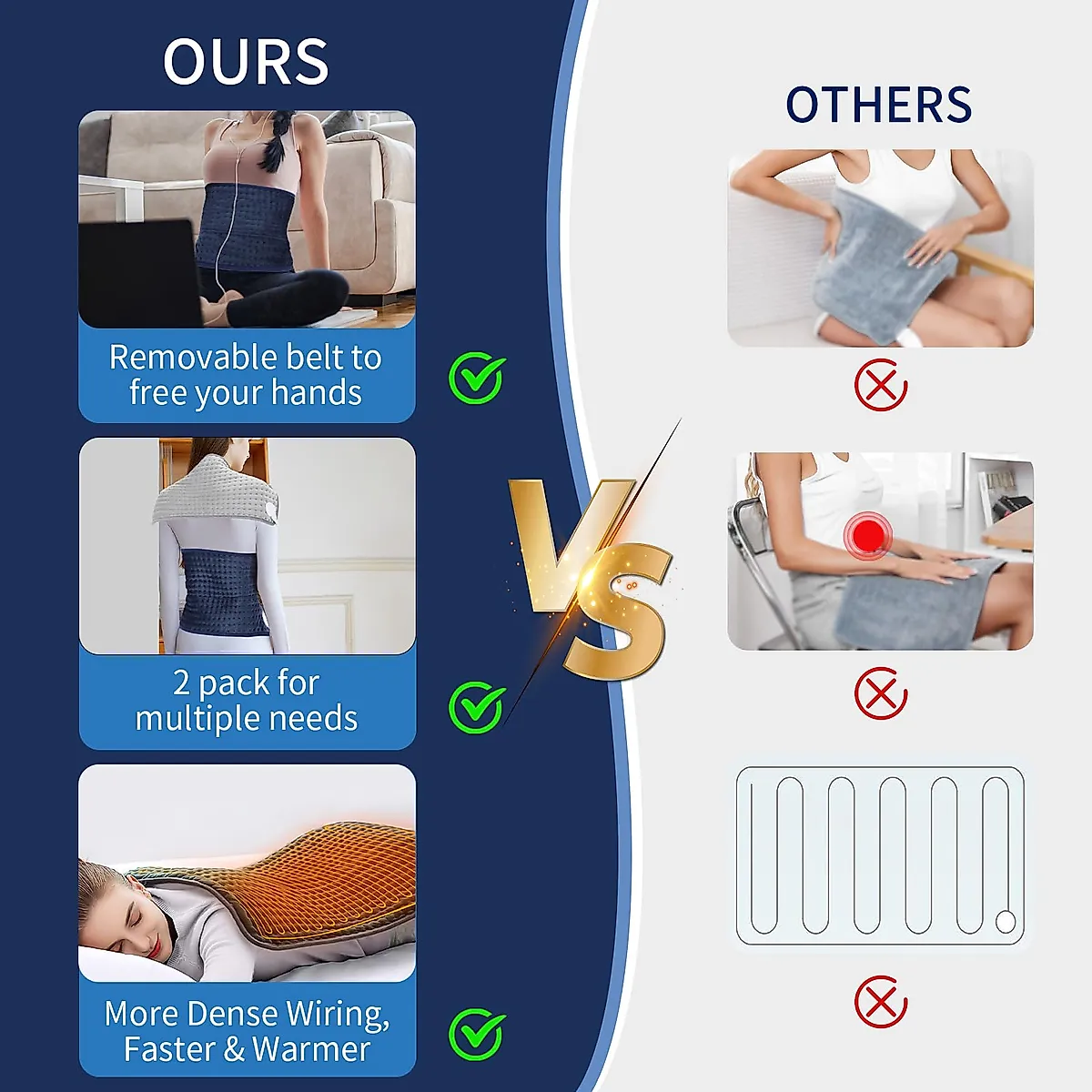 OURS

Removable belt to free your hands

2 pack for multiple needs

More Dense Wiring, Faster & Warmer

VS

OTHERS