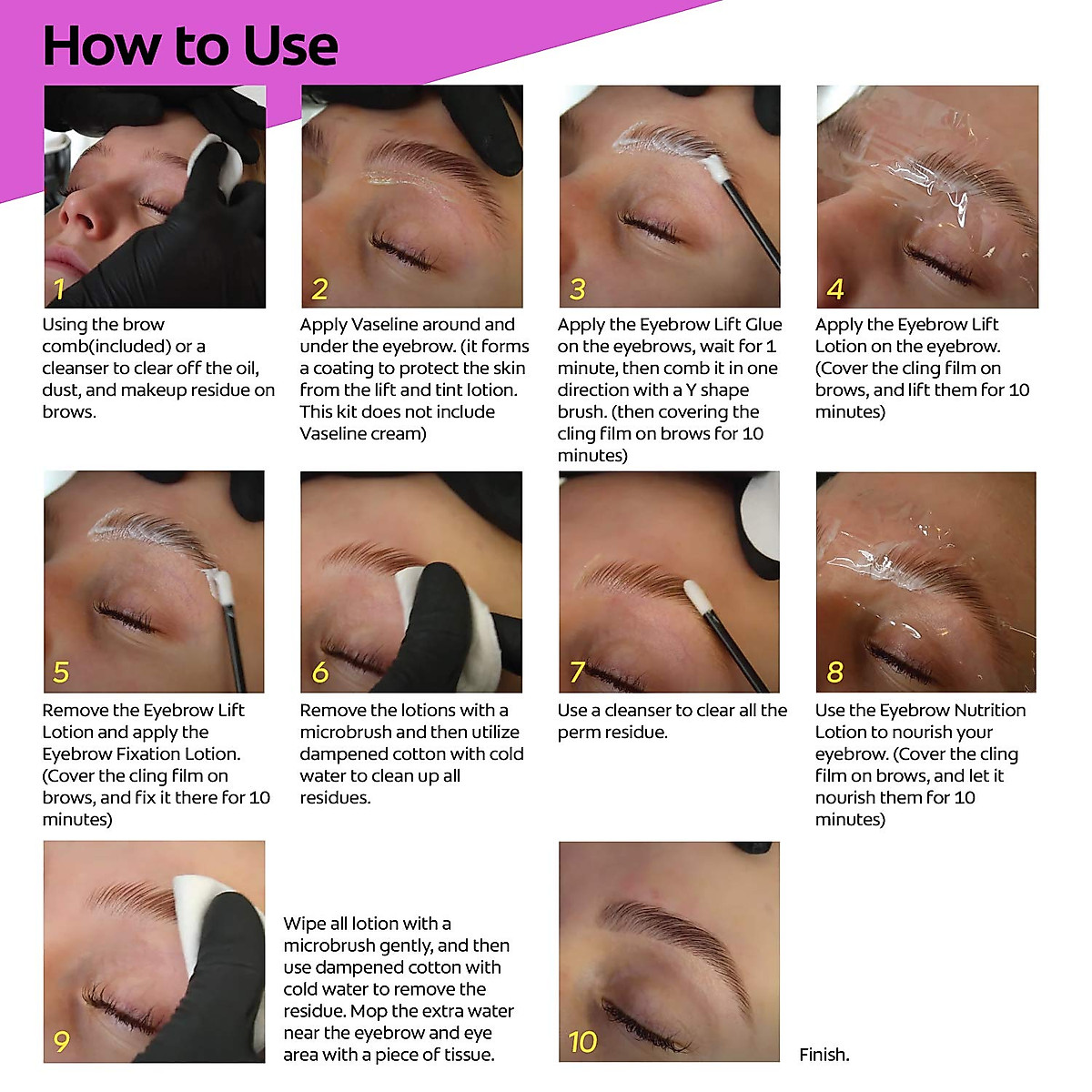 How to Use

1

Using the brow comb(included) or a cleanser to clear off the oil, dust, and makeup residue on brows.

2

Apply Vaseline around and under the eyebrow. (it forms a coating to protect the skin from the lift and tint lotion. This kit does not include Vaseline cream)

3

Apply the Eyebrow Lift Glue on the eyebrows, wait for 1 minute, then comb it in one direction with a Y shape brush. (then covering the cling film on brows for 10 minutes)

4

Apply the Eyebrow Lift Lotion on the eyebrow. (Cover the cling film on brows, and lift them for 10 minutes)

5

Remove the Eyebrow Lift Lotion and apply the Eyebrow Fixation Lotion. (Cover the cling film on brows, and fix it there for 10 minutes)

6

Remove the lotions with a microbrush and then utilize dampened cotton with cold water to clean up all residues.

7

Use a cleanser to clear all the perm residue.

8

Use the Eyebrow Nutrition Lotion to nourish your eyebrow. (Cover the cling film on brows, and let it nourish them for 10 minutes)

9

Wipe all lotion with a microbrush gently, and then use dampened cotton with cold water to remove the residue. Mop the extra water near the eyebrow and eye area with a piece of tissue.

10

Finish.