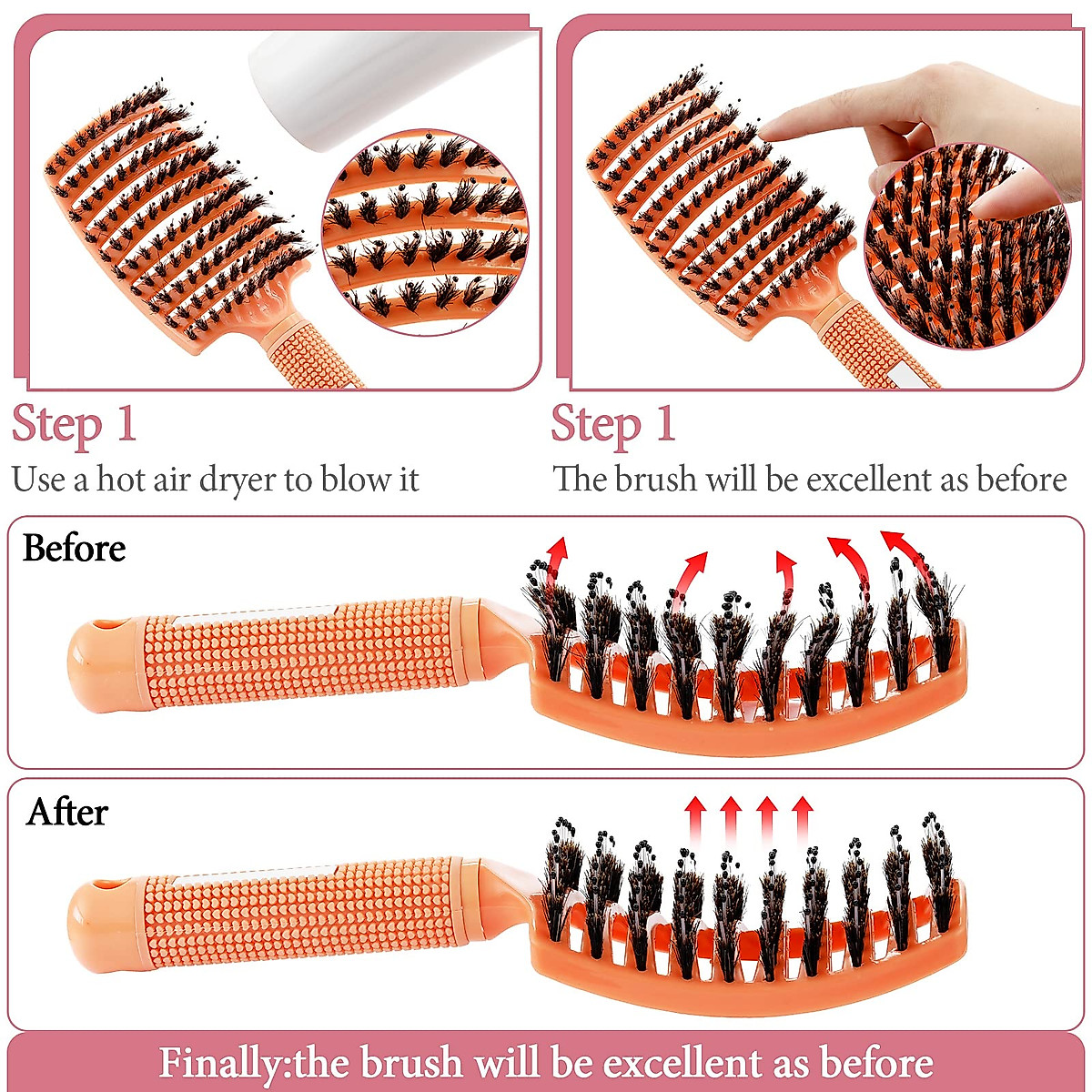 Step 1
Use a hot air dryer to blow it

Step 1
The brush will be excellent as before

Before

After

Finally:the brush will be excellent as before