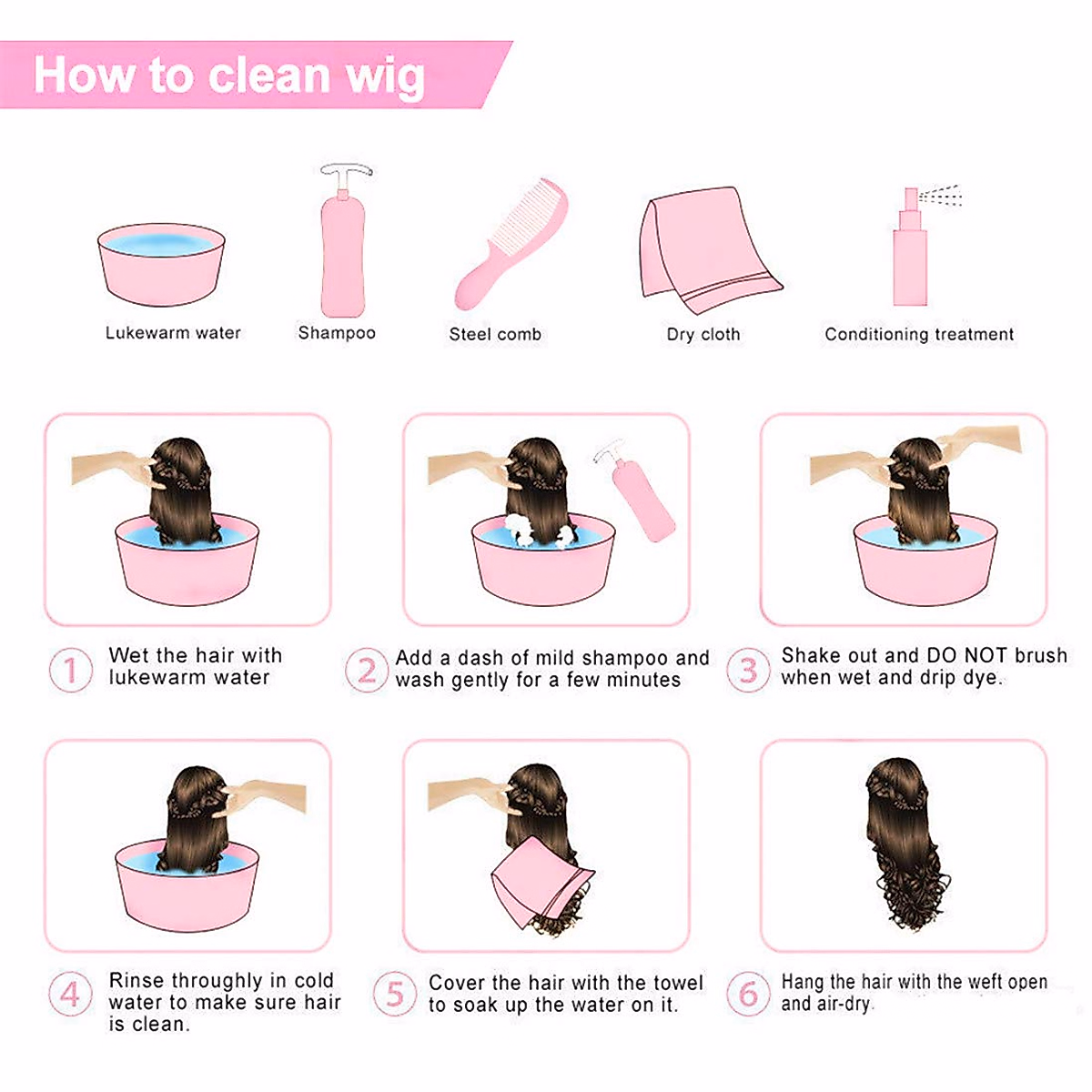 How to clean wig

Lukewarm water

Shampoo

Steel comb

Dry cloth

Conditioning treatment

1 Wet the hair with lukewarm water

2 Add a dash of mild shampoo and wash gently for a few minutes

3 Shake out and DO NOT brush when wet and drip dye.

4 Rinse throughly in cold water to make sure hair is clean.

5 Cover the hair with the towel to soak up the water on it.

6 Hang the hair with the weft open and air-dry.