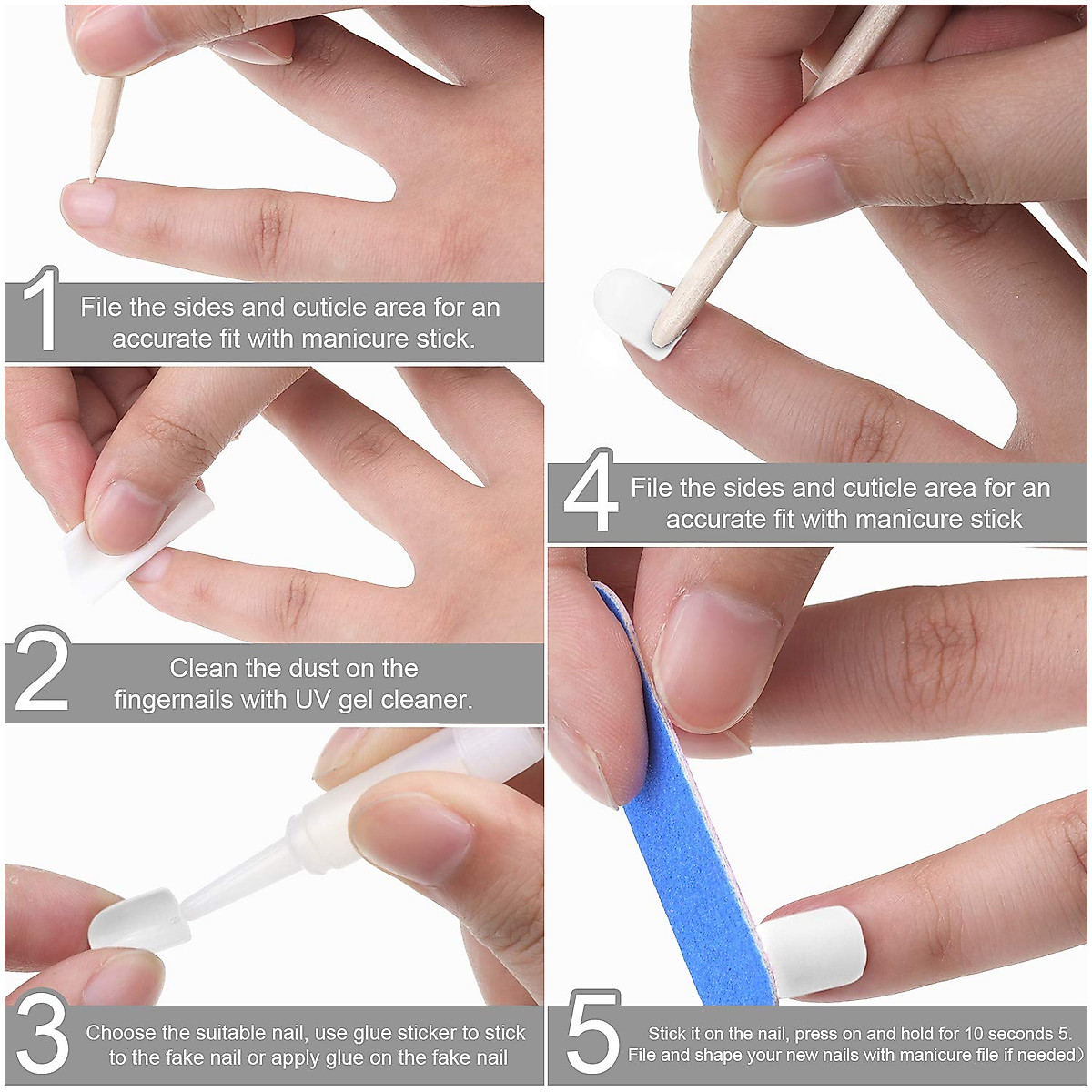 1 File the sides and cuticle area for an accurate fit with manicure stick.

2 Clean the dust on the fingernails with UV gel cleaner.

3 Choose the suitable nail, use glue sticker to stick to the fake nail or apply glue on the fake nail

4 File the sides and cuticle area for an accurate fit with manicure stick

5 Stick it on the nail, press on and hold for 10 seconds 5. File and shape your new nails with manicure file if needed)