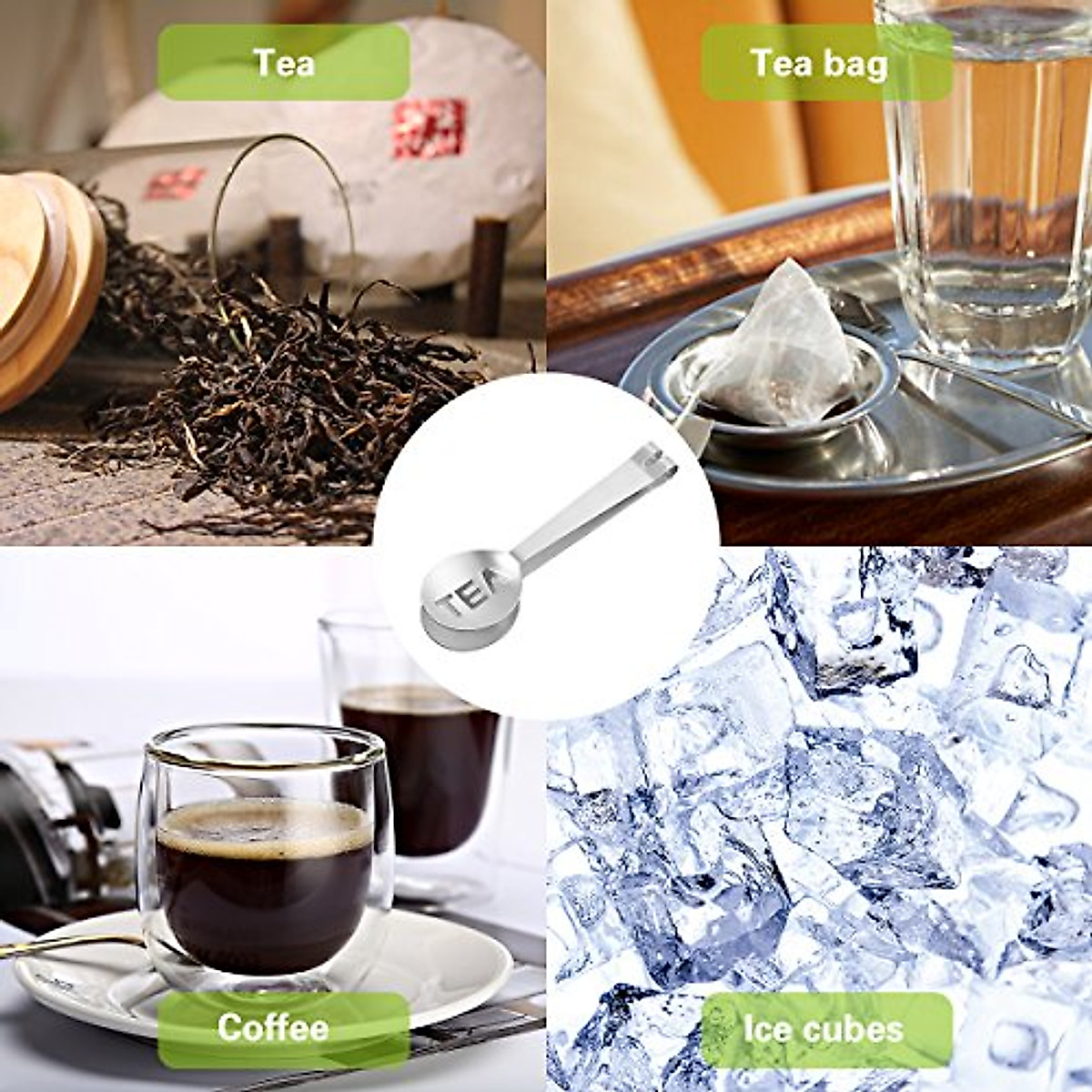 Tea

Tea bag

TEA

Coffee

Ice cubes