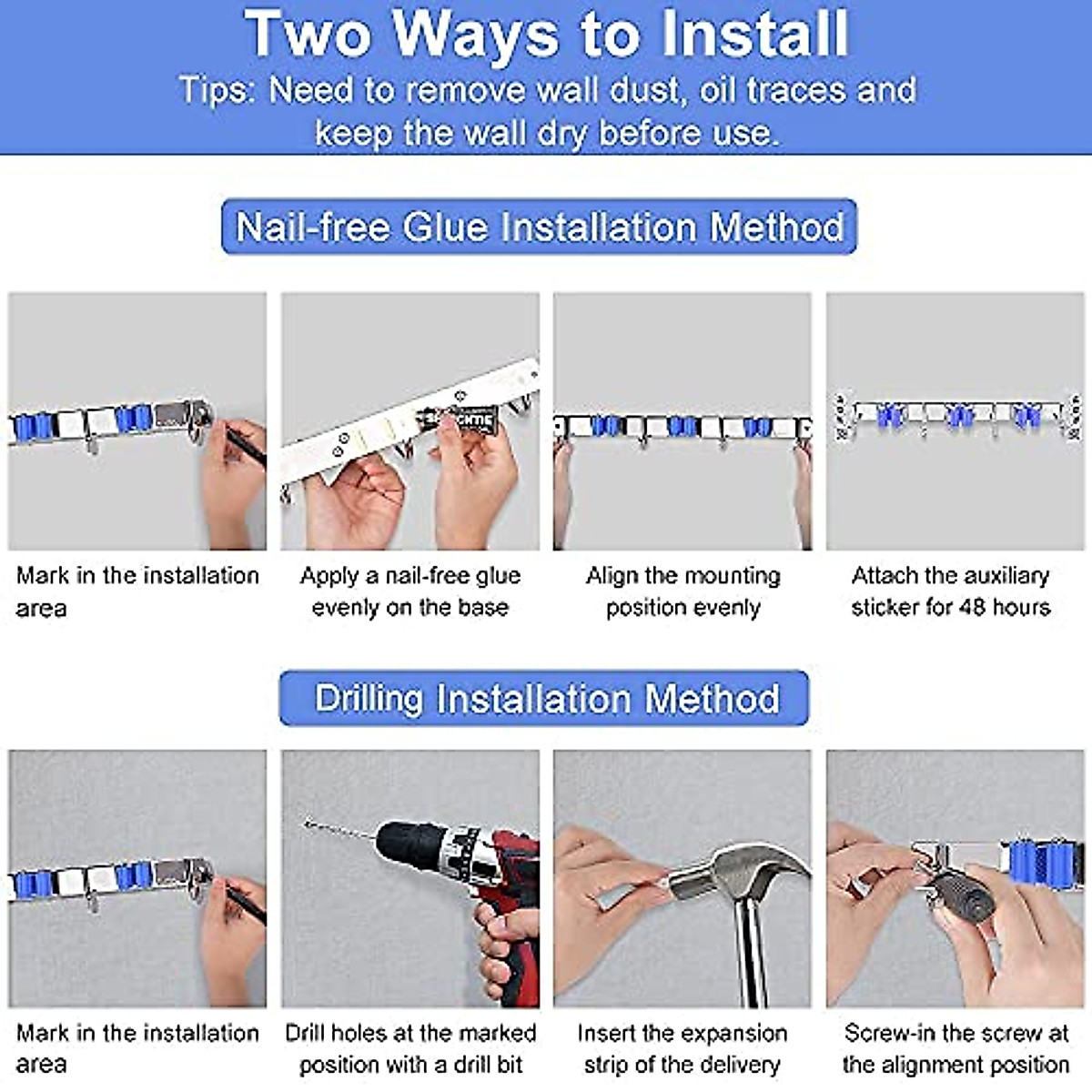 Two Ways to Install

Tips: Need to remove wall dust, oil traces and keep the wall dry before use.

Nail-free Glue Installation Method

Mark in the installation area

Apply a nail-free glue evenly on the base

Align the mounting position evenly

Attach the auxiliary sticker for 48 hours

Drilling Installation Method

Mark in the installation area

Drill holes at the marked position with a drill bit

Insert the expansion strip of the delivery

Screw-in the screw at the alignment position