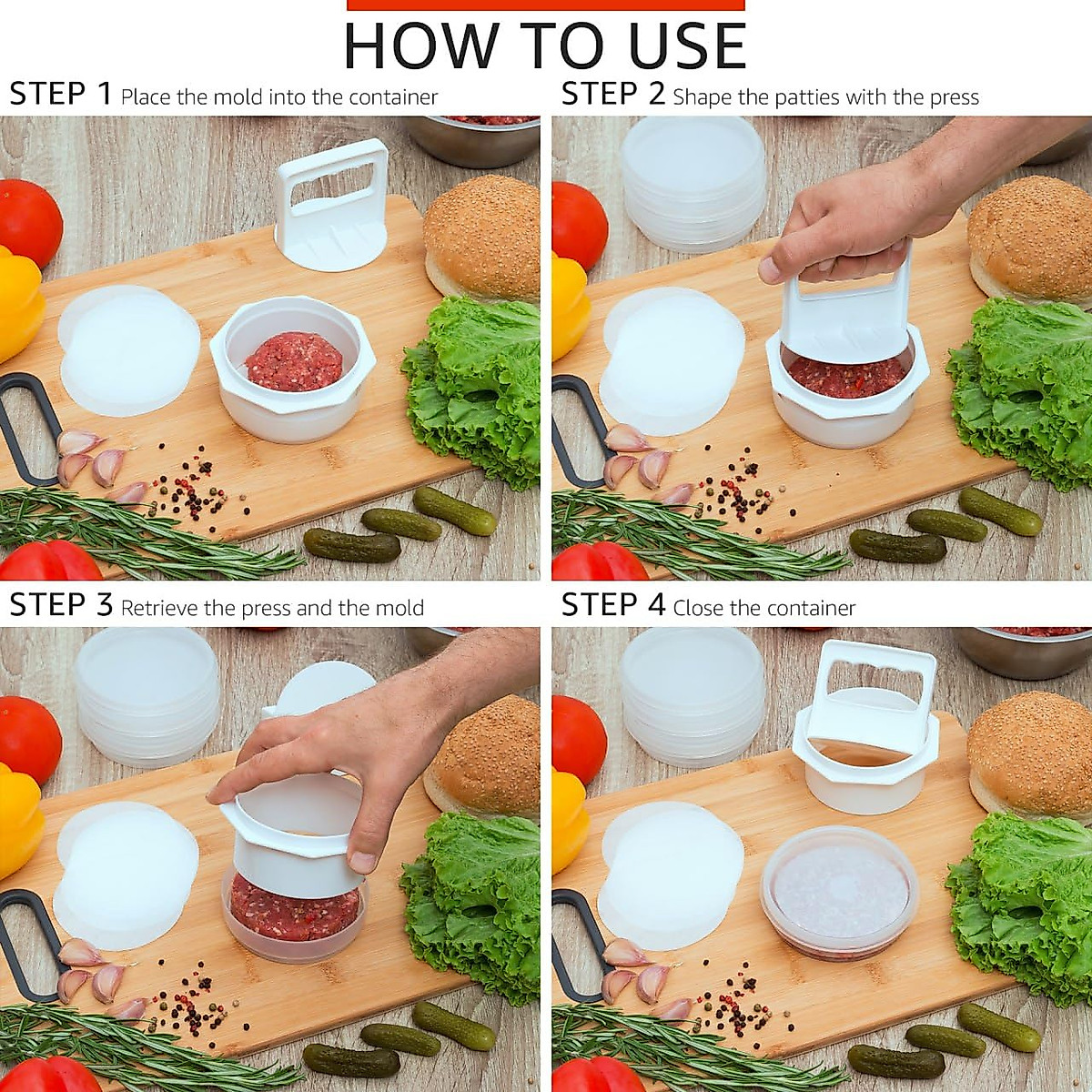 HOW TO USE

STEP 1 Place the mold into the container

STEP 2 Shape the patties with the press

STEP 3 Retrieve the press and the mold

STEP 4 Close the container