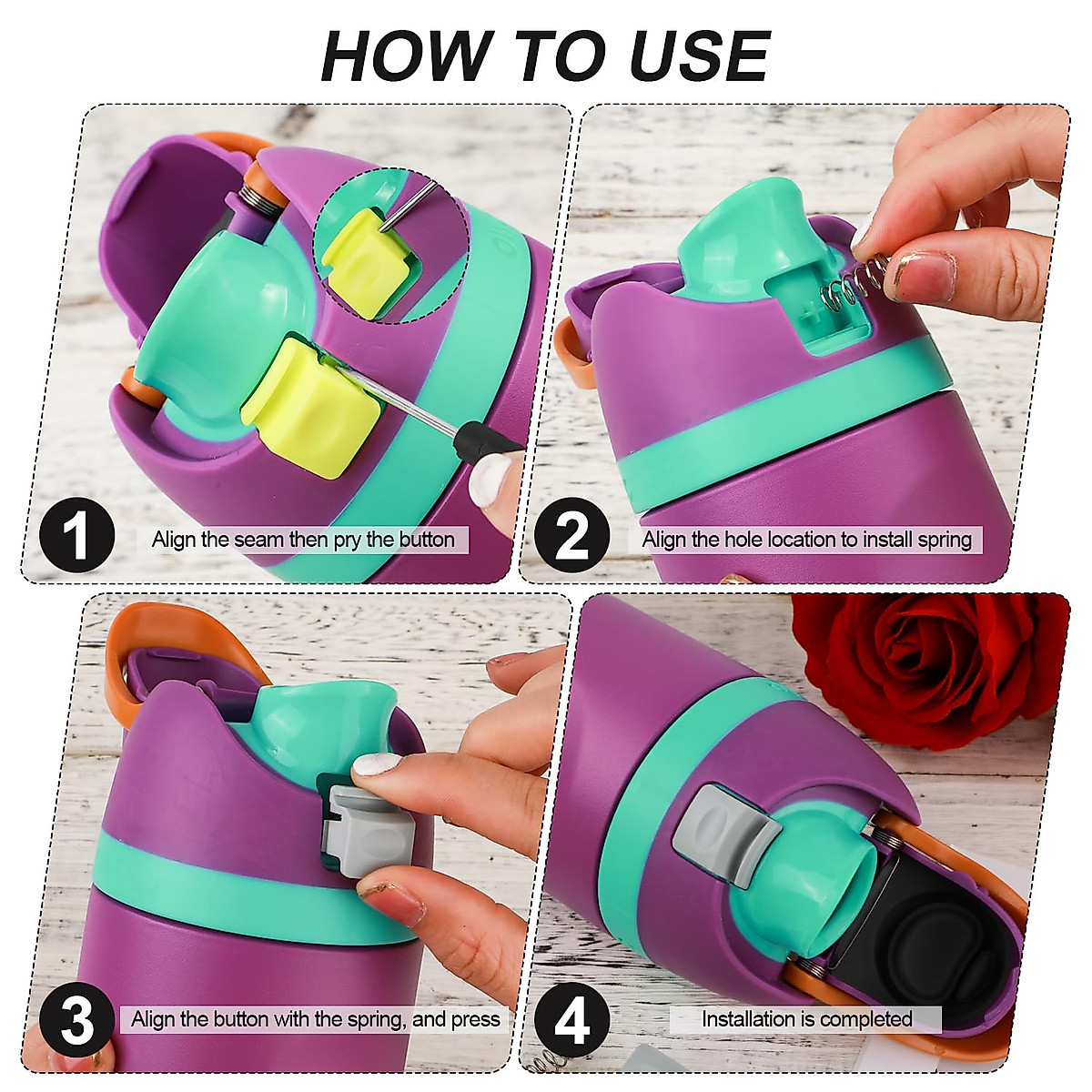 HOW TO USE

1 Align the seam then pry the button

2 Align the hole location to install spring

3 Align the button with the spring, and press

4 Installation is completed