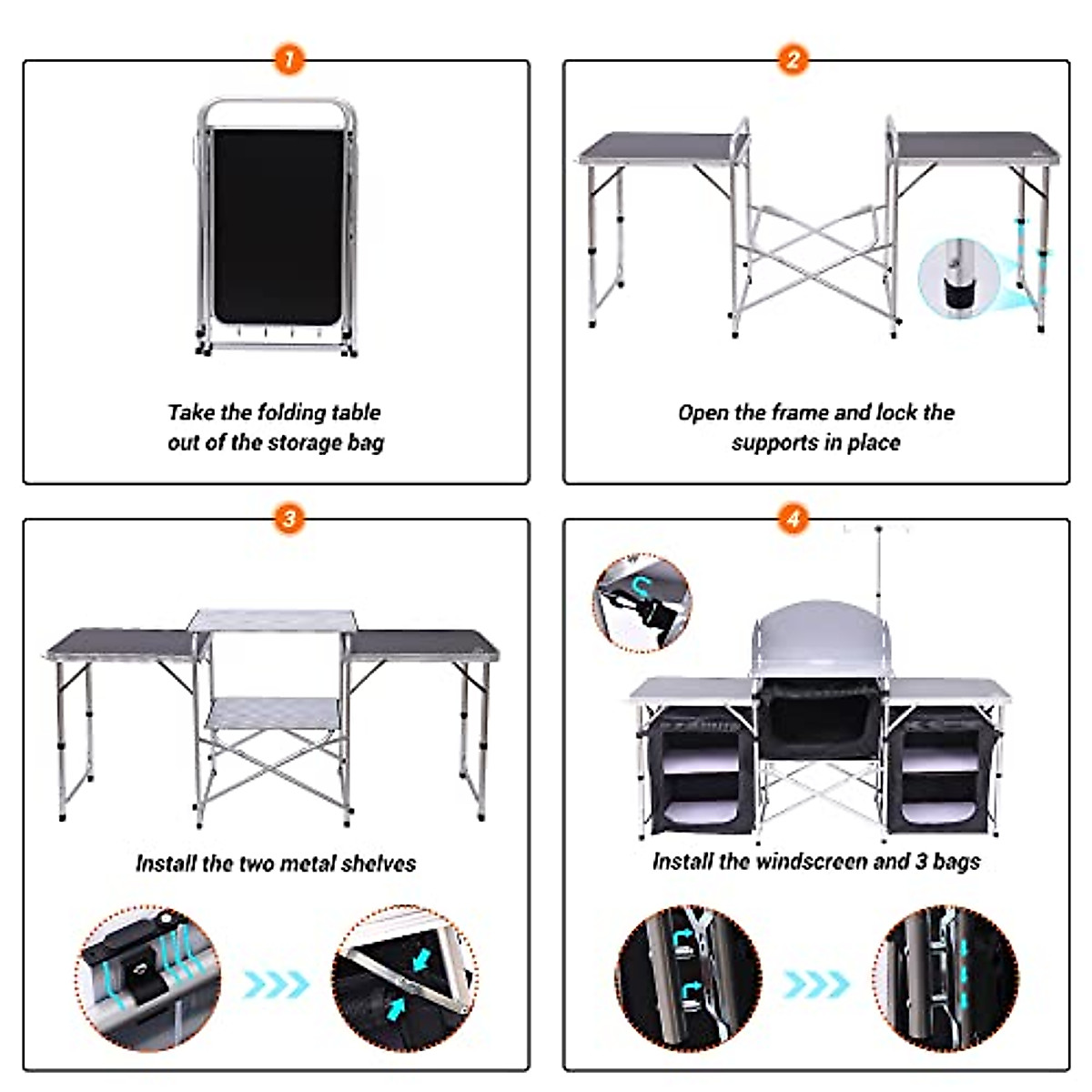 1

Take the folding table out of the storage bag

2

Open the frame and lock the supports in place

3

Install the two metal shelves

4

Install the windscreen and 3 bags