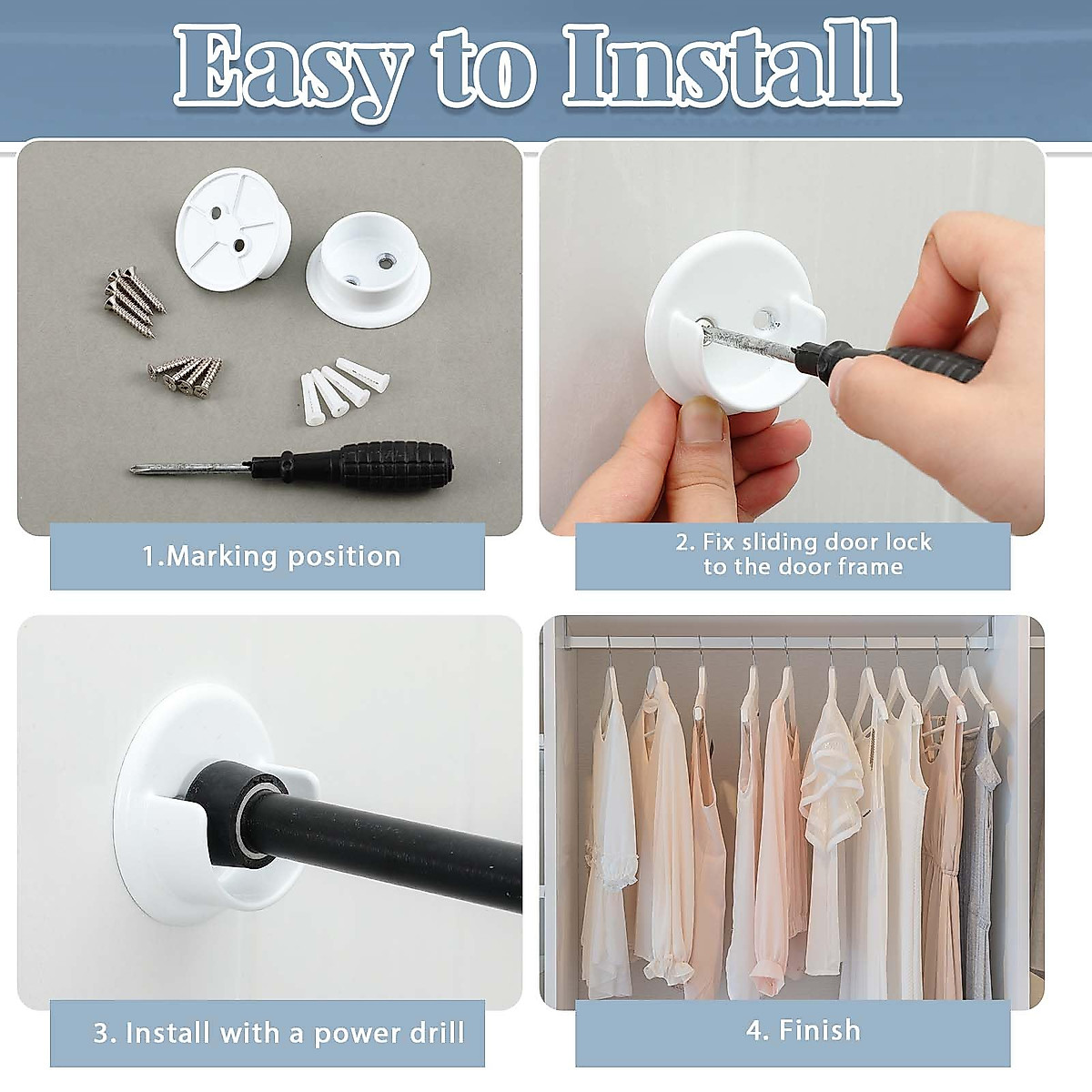 Easy to Install

1.Marking position

2. Fix sliding door lock to the door frame

3. Install with a power drill

4. Finish