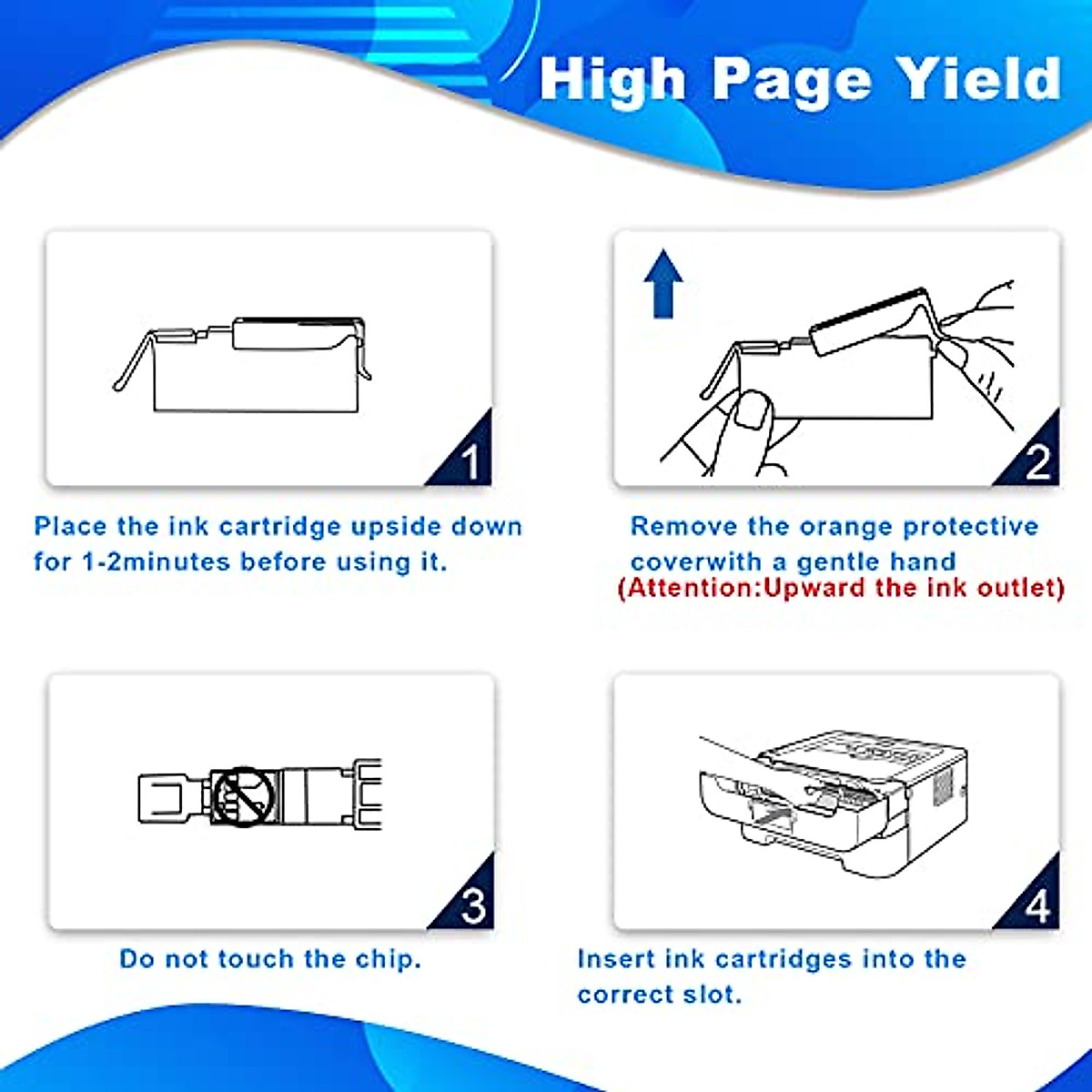 High Page Yield

1

Place the ink cartridge upside down for 1-2minutes before using it.

2

Remove the orange protective coverwith a gentle hand
(Attention:Upward the ink outlet)

3

Do not touch the chip.

4

Insert ink cartridges into the correct slot.