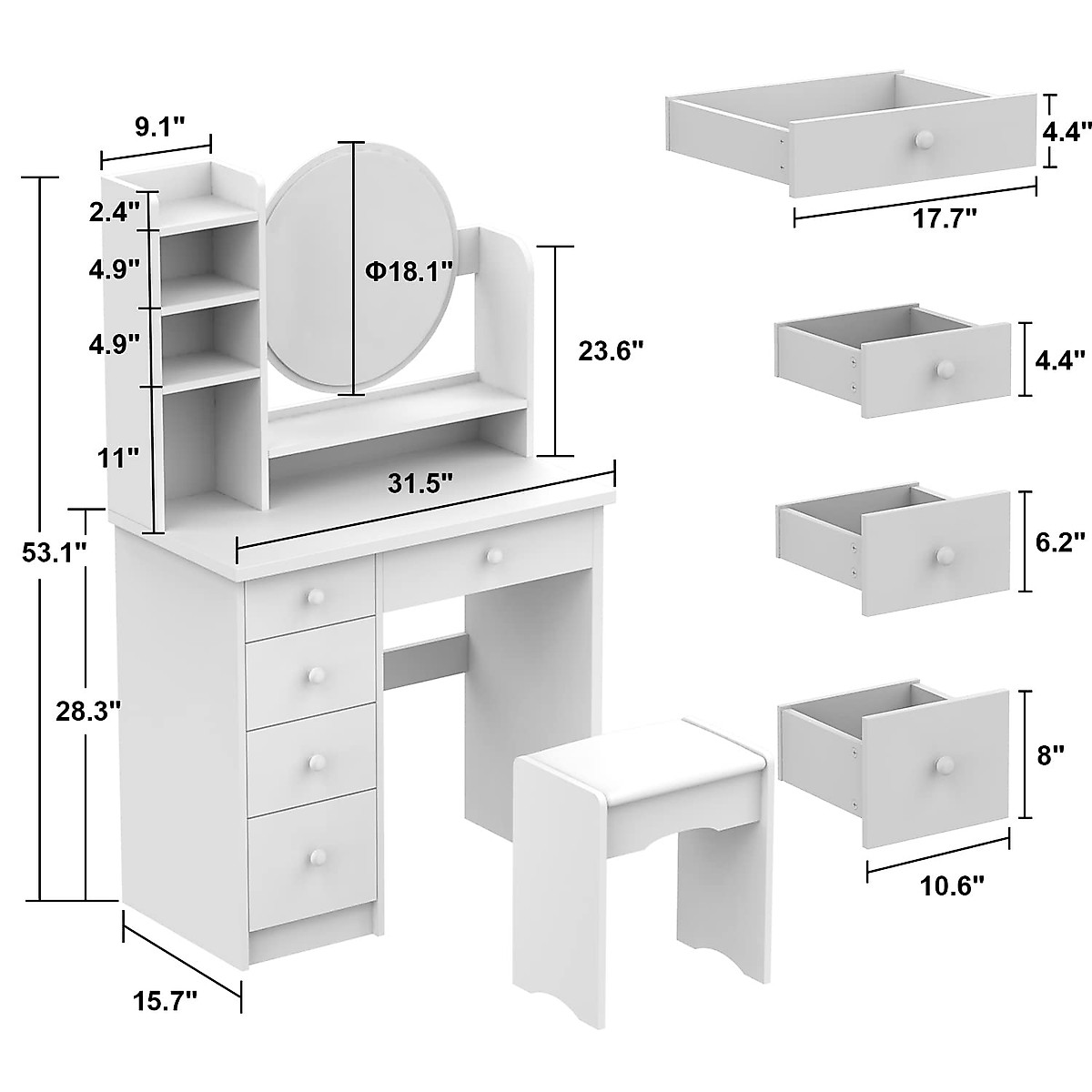 9.1"

2.4"

4.9"

4.9"

11"

Φ18.1"

23.6"

31.5"

53.1"

28.3"

15.7"

4.4"

17.7"

4.4"

6.2"

8"

10.6"