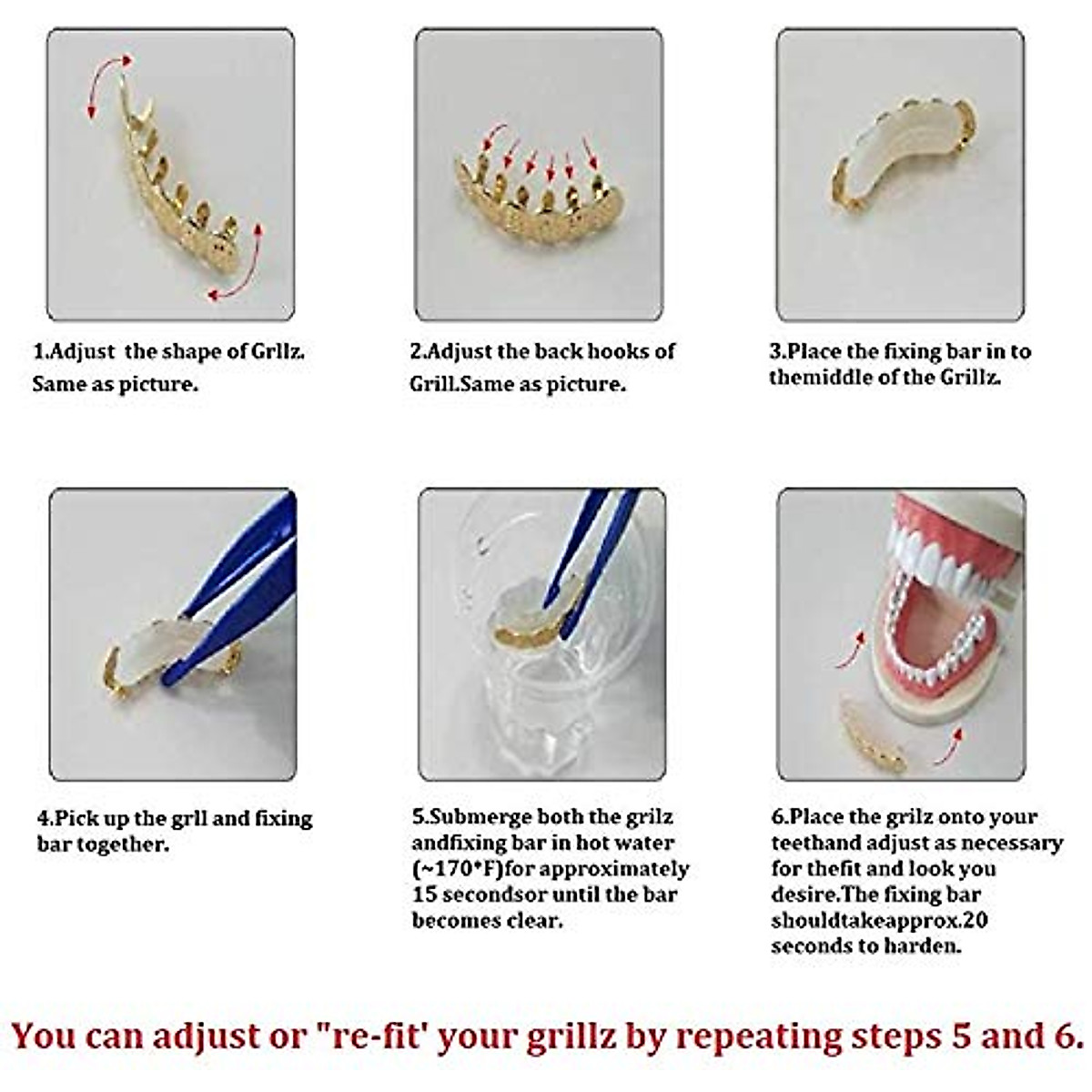 1.Adjust the shape of Grllz. Same as picture.

2.Adjust the back hooks of Grill.Same as picture.

3.Place the fixing bar in to themiddle of the Grillz.

4.Pick up the grll and fixing bar together.

5.Submerge both the grilz andfixing bar in hot water (~170*F)for approximately 15 secondsor until the bar becomes clear.

6.Place the grilz onto your teethand adjust as necessary for thefit and look you desire.The fixing bar shouldtakeapprox.20 seconds to harden.

You can adjust or "re-fit' your grillz by repeating steps 5 and 6.