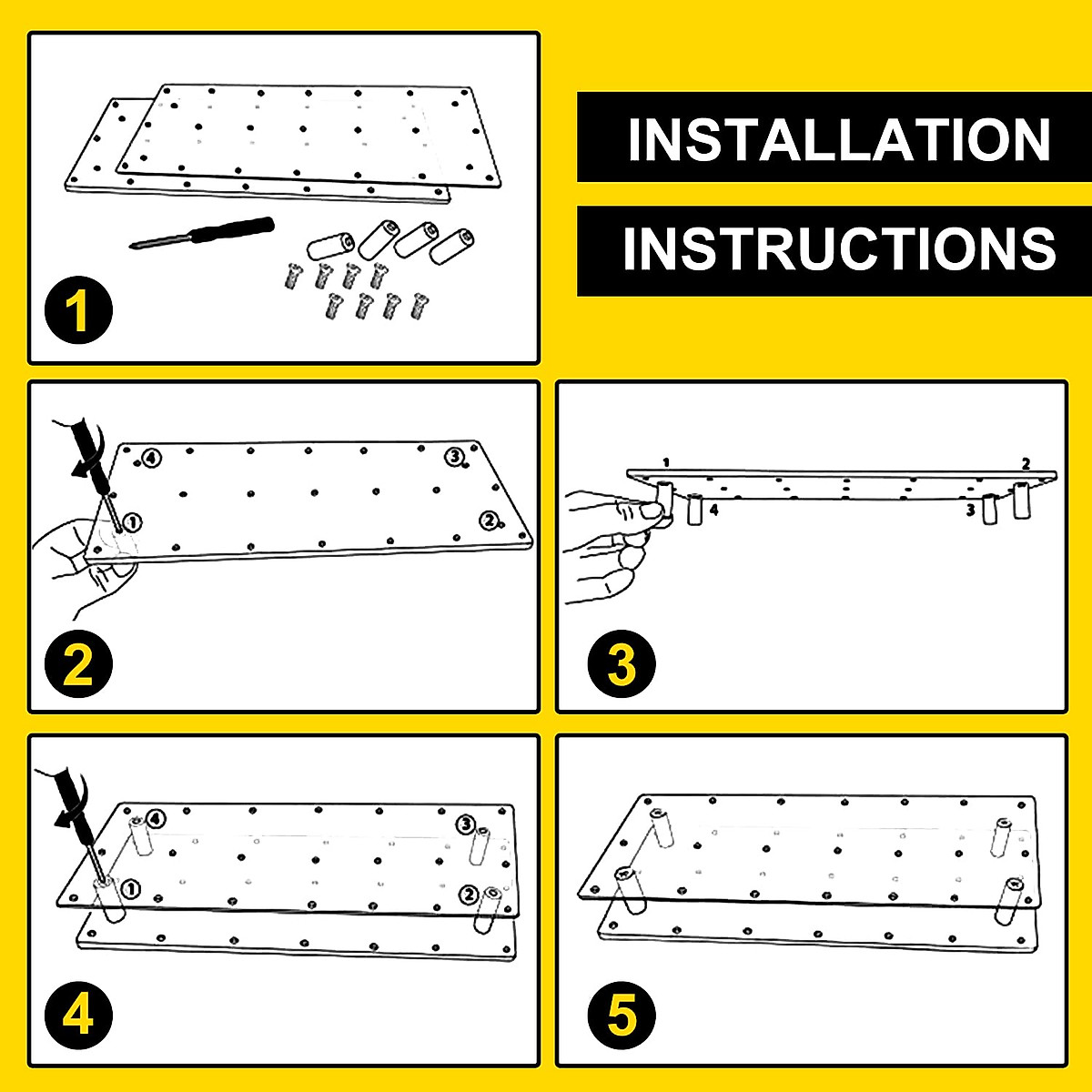 INSTALLATION
INSTRUCTIONS

1

4
3
1
2

2

1
2
4
3

3

4
3
1
2

4

5