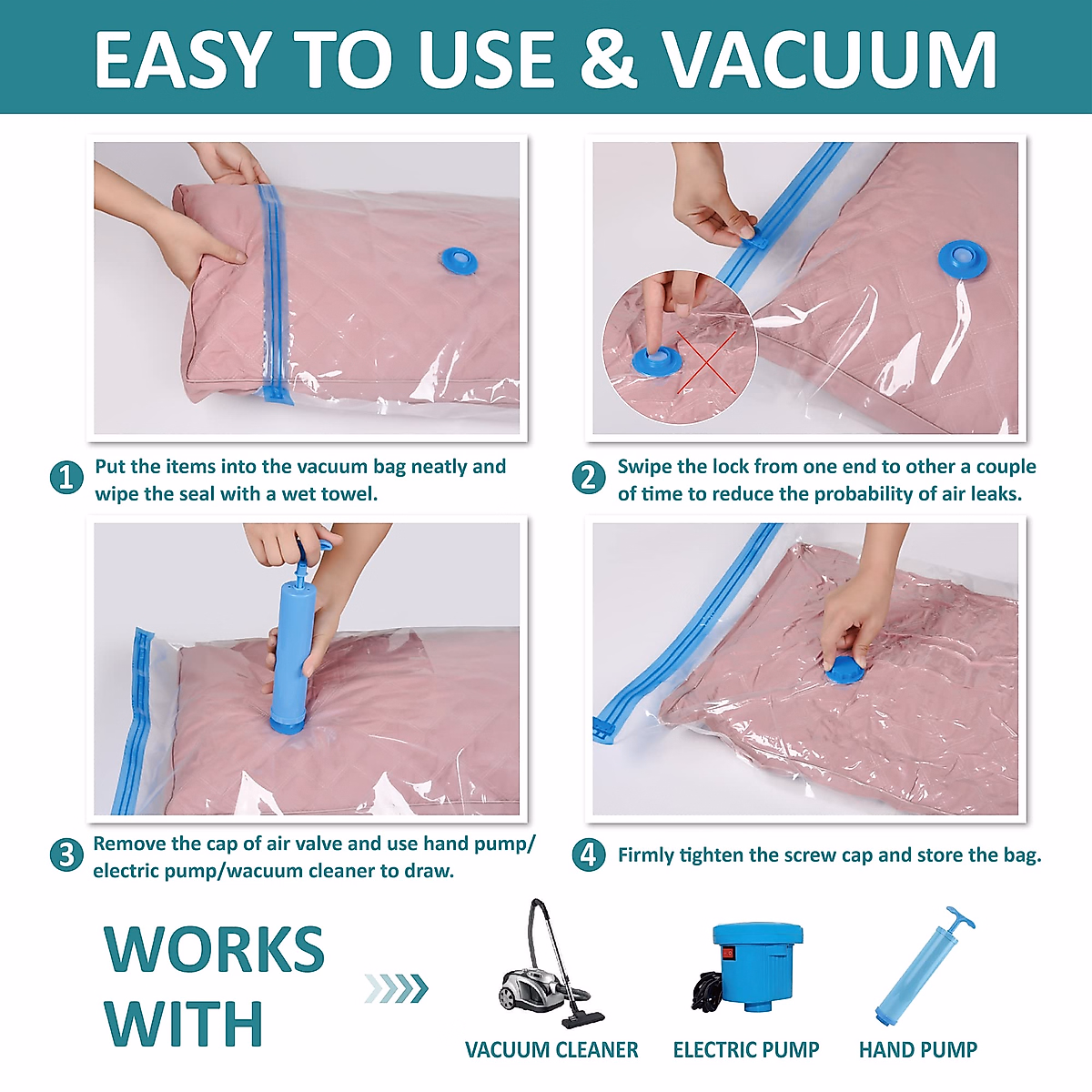 EASY TO USE & VACUUM

1 Put the items into the vacuum bag neatly and wipe the seal with a wet towel.

2 Swipe the lock from one end to other a couple of time to reduce the probability of air leaks.

3 Remove the cap of air valve and use hand pump/ electric pump/wacuum cleaner to draw.

4 Firmly tighten the screw cap and store the bag.

WORKS WITH

VACUUM CLEANER

ELECTRIC PUMP

HAND PUMP