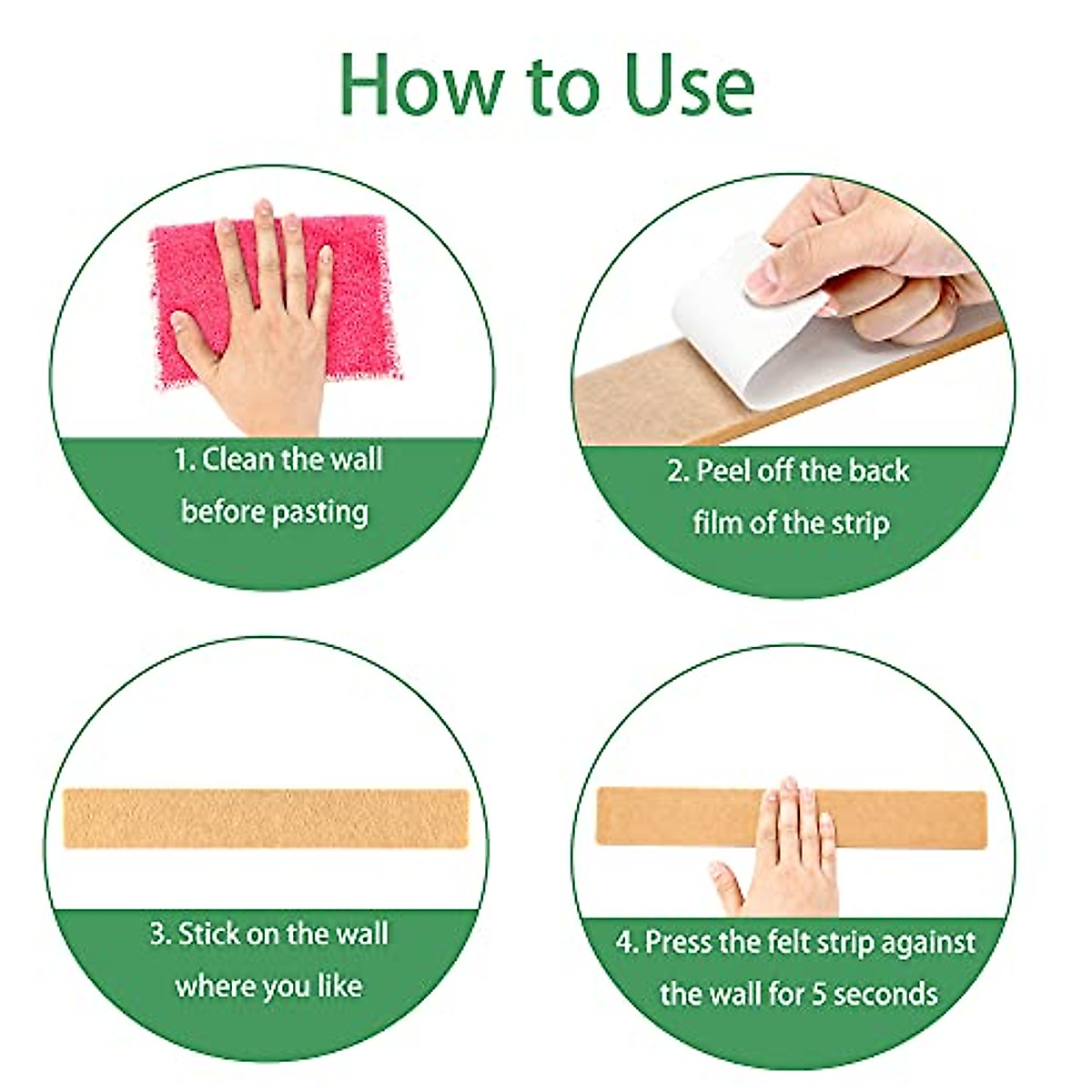 How to Use

1. Clean the wall before pasting

2. Peel off the back film of the strip

3. Stick on the wall where you like

4. Press the felt strip against the wall for 5 seconds