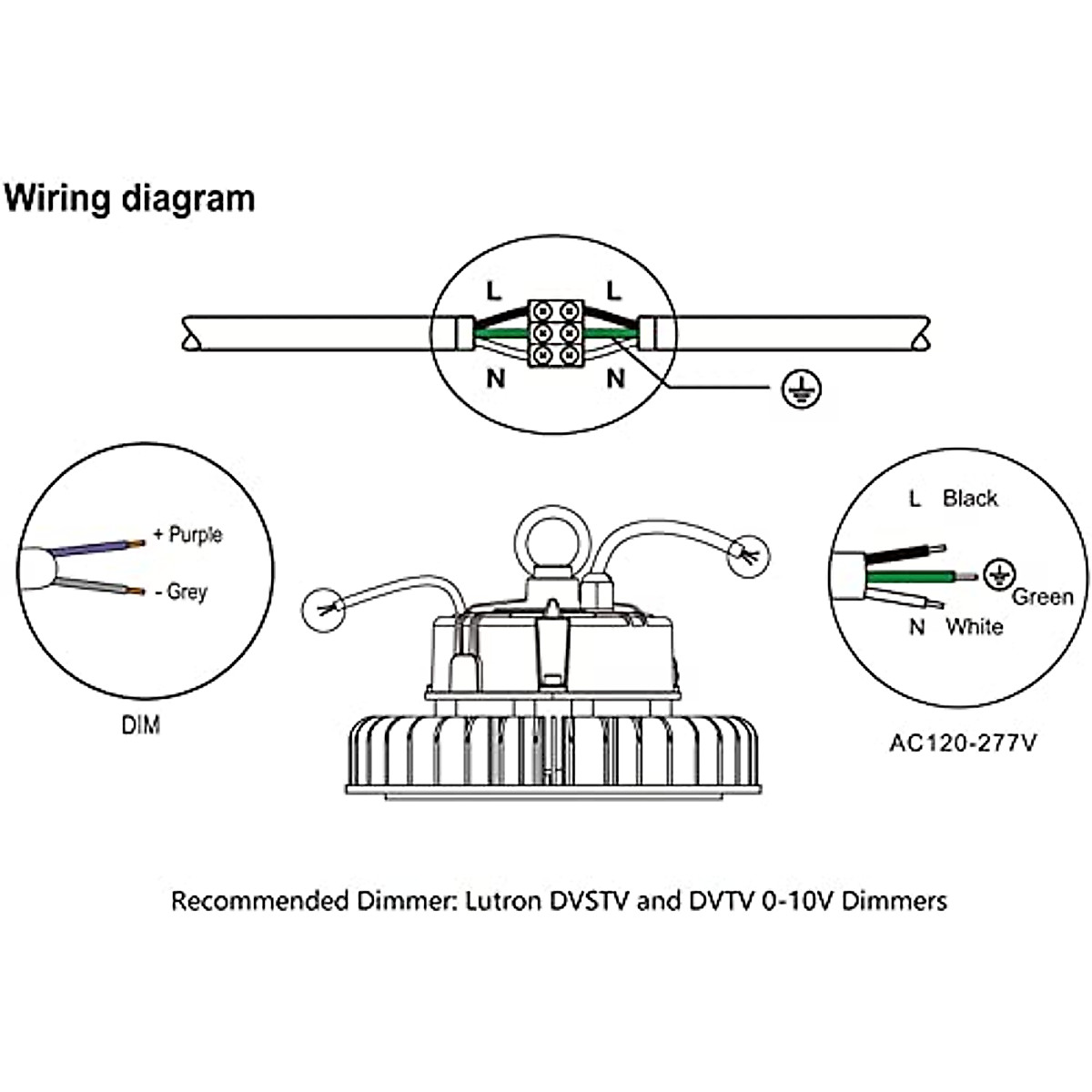 Wiring diagram

L L

N N

+ Purple

- Grey

DIM

L Black

Green

N White

AC120-277V

Recommended Dimmer: Lutron DVSTV and DVTV 0-10V Dimmers