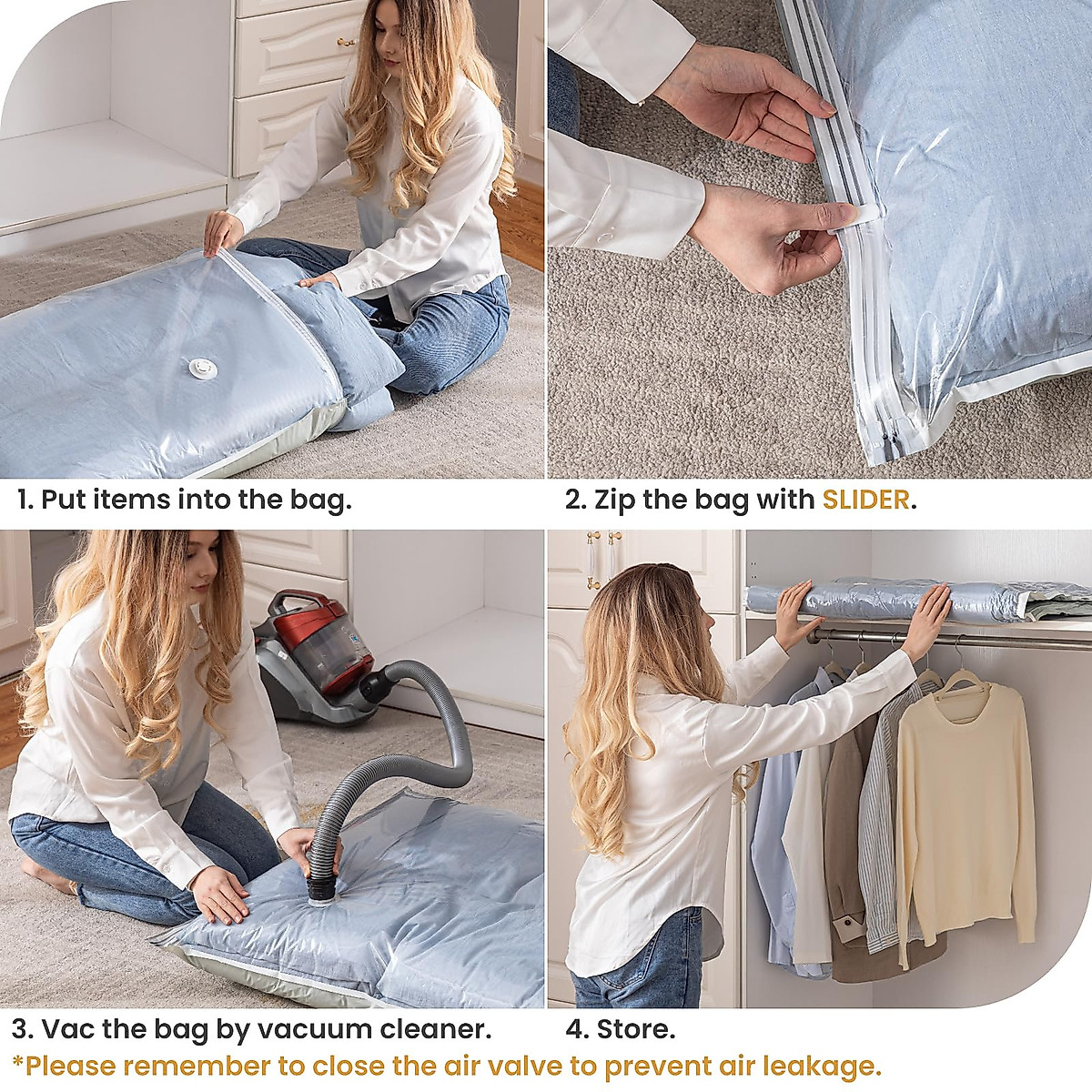 1. Put items into the bag.

2. Zip the bag with SLIDER.

3. Vac the bag by vacuum cleaner.

4. Store.

*Please remember to close the air valve to prevent air leakage.