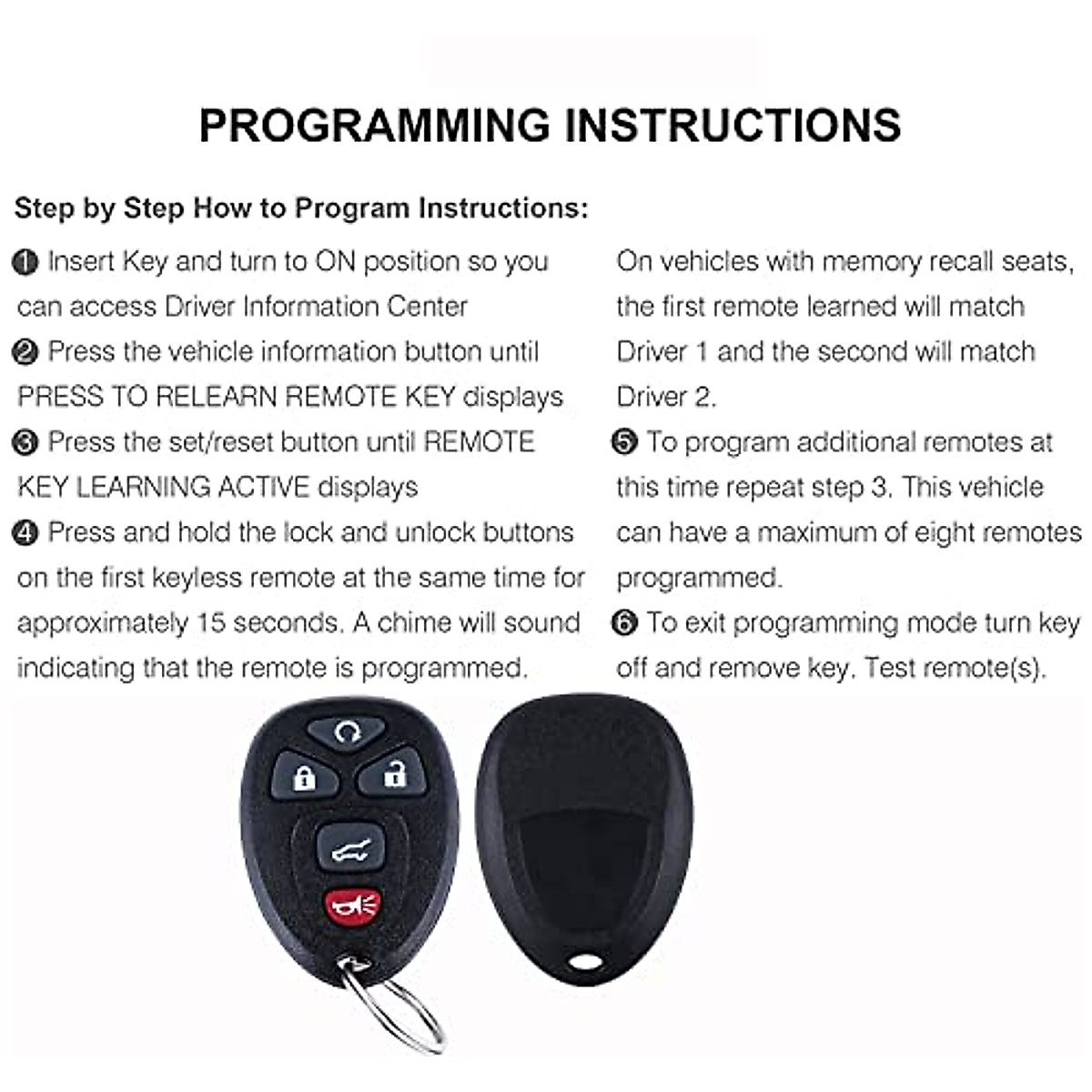 PROGRAMMING INSTRUCTIONS

Step by Step How to Program Instructions:

❶ Insert Key and turn to ON position so you can access Driver Information Center

❷ Press the vehicle information button until PRESS TO RELEARN REMOTE KEY displays

❸ Press the set/reset button until REMOTE KEY LEARNING ACTIVE displays

❹ Press and hold the lock and unlock buttons on the first keyless remote at the same time for approximately 15 seconds. A chime will sound indicating that the remote is programmed.

On vehicles with memory recall seats, the first remote learned will match Driver 1 and the second will match Driver 2.

❺ To program additional remotes at this time repeat step 3. This vehicle can have a maximum of eight remotes programmed.

❻ To exit programming mode turn key off and remove key. Test remote(s).