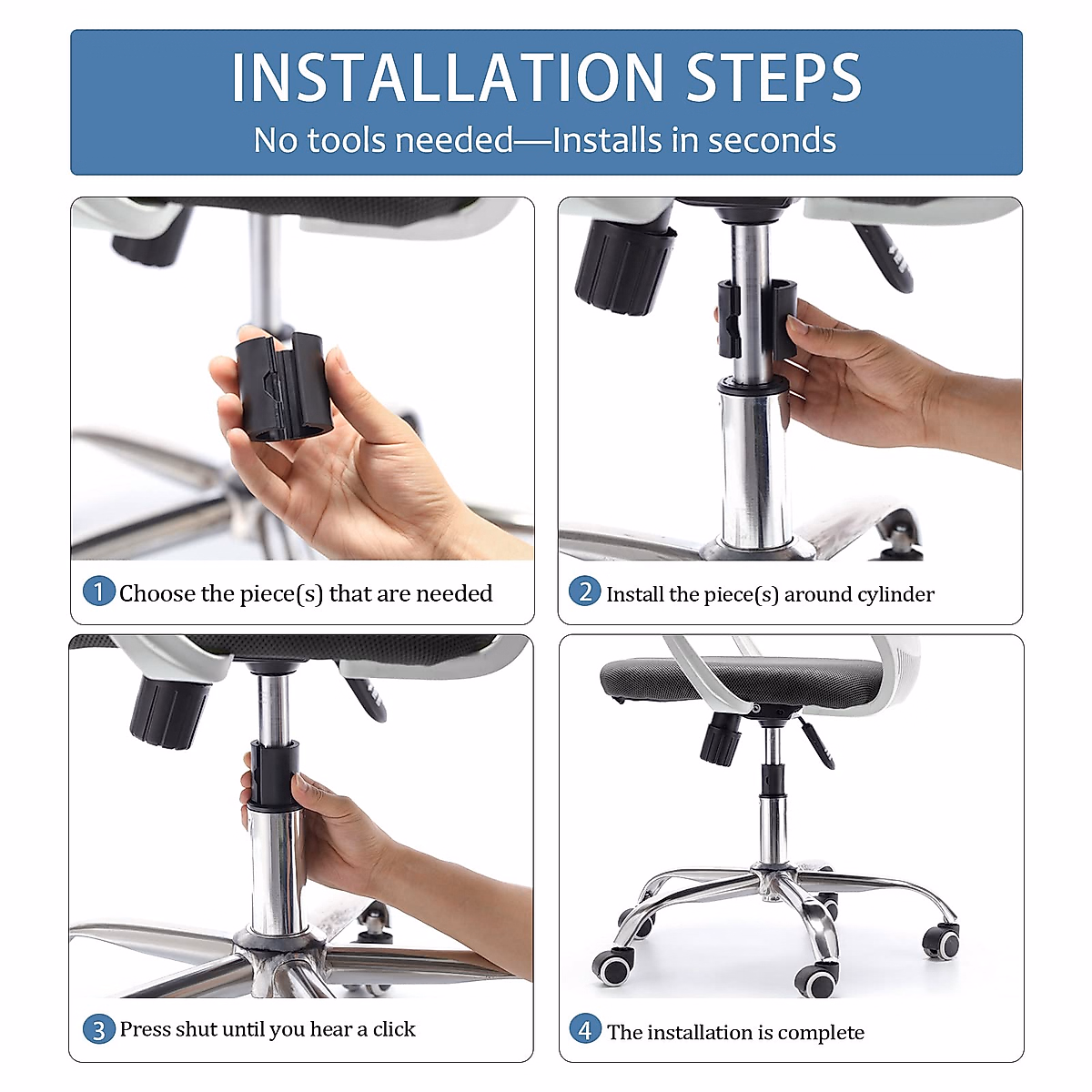 INSTALLATION STEPS
No tools needed—Installs in seconds

1 Choose the piece(s) that are needed

2 Install the piece(s) around cylinder

3 Press shut until you hear a click

4 The installation is complete