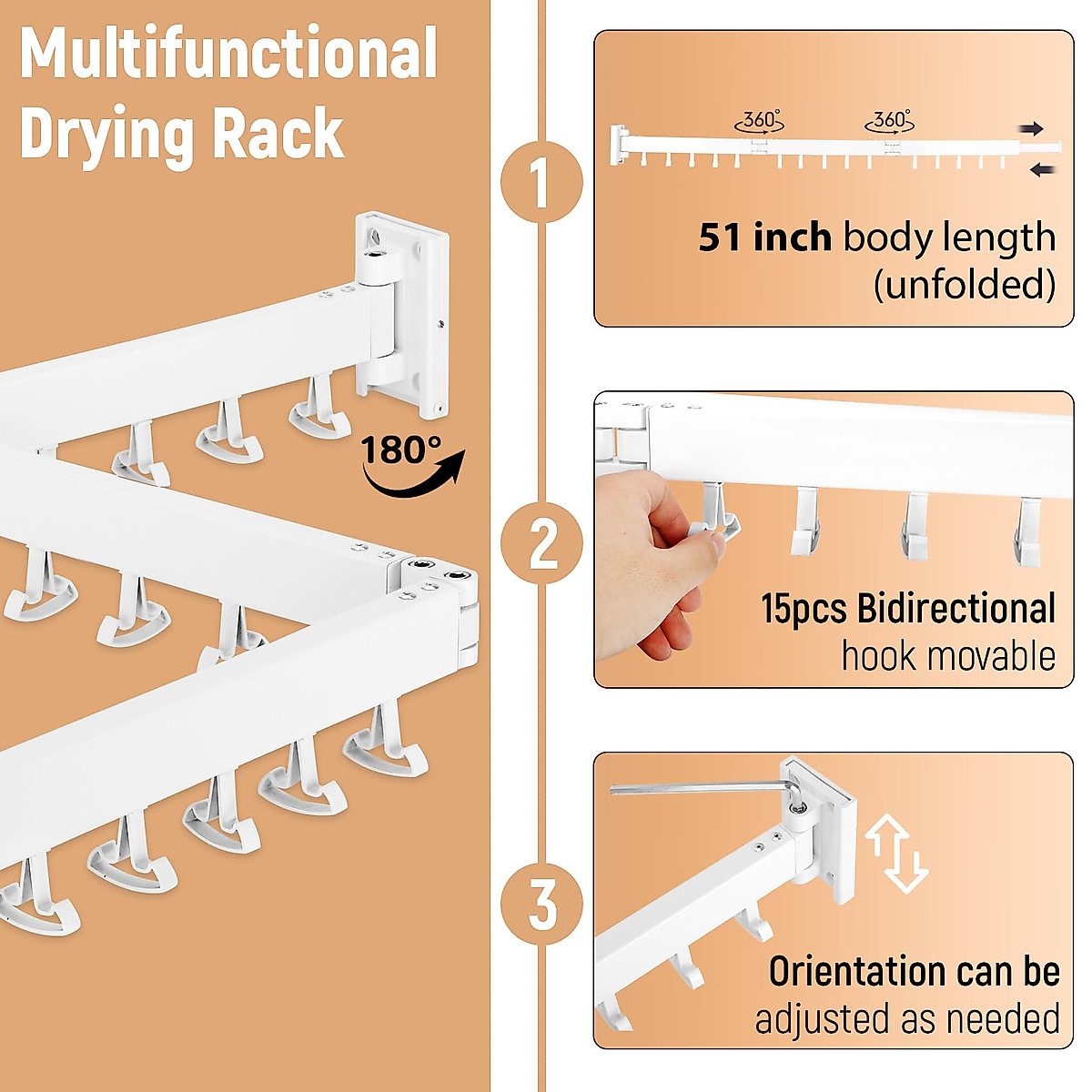 Multifunctional Drying Rack

180°

1

360°

360°

51 inch body length (unfolded)

2

15pcs Bidirectional hook movable

3

Orientation can be adjusted as needed