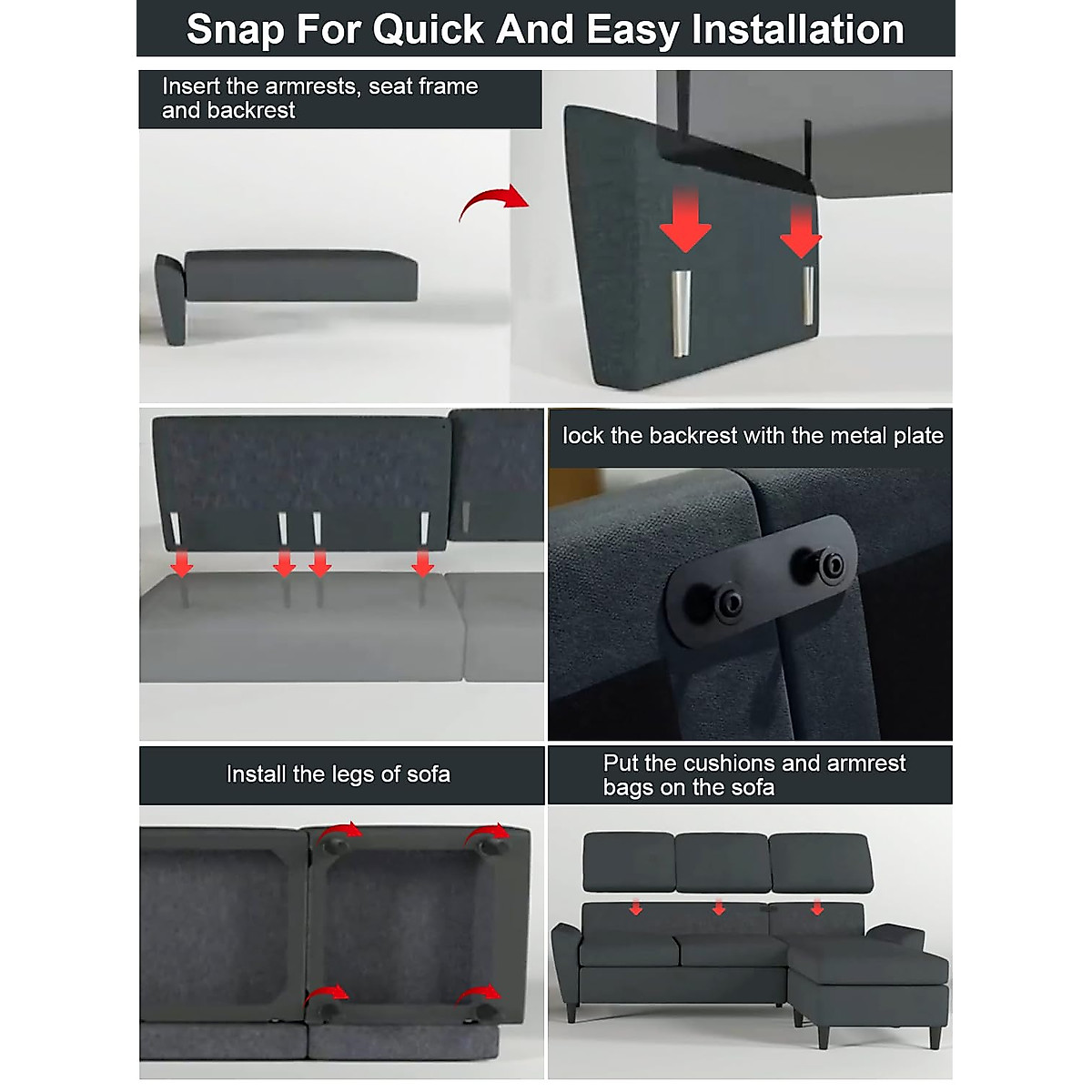 Snap For Quick And Easy Installation

Insert the armrests, seat frame and backrest

lock the backrest with the metal plate

Install the legs of sofa

Put the cushions and armrest bags on the sofa