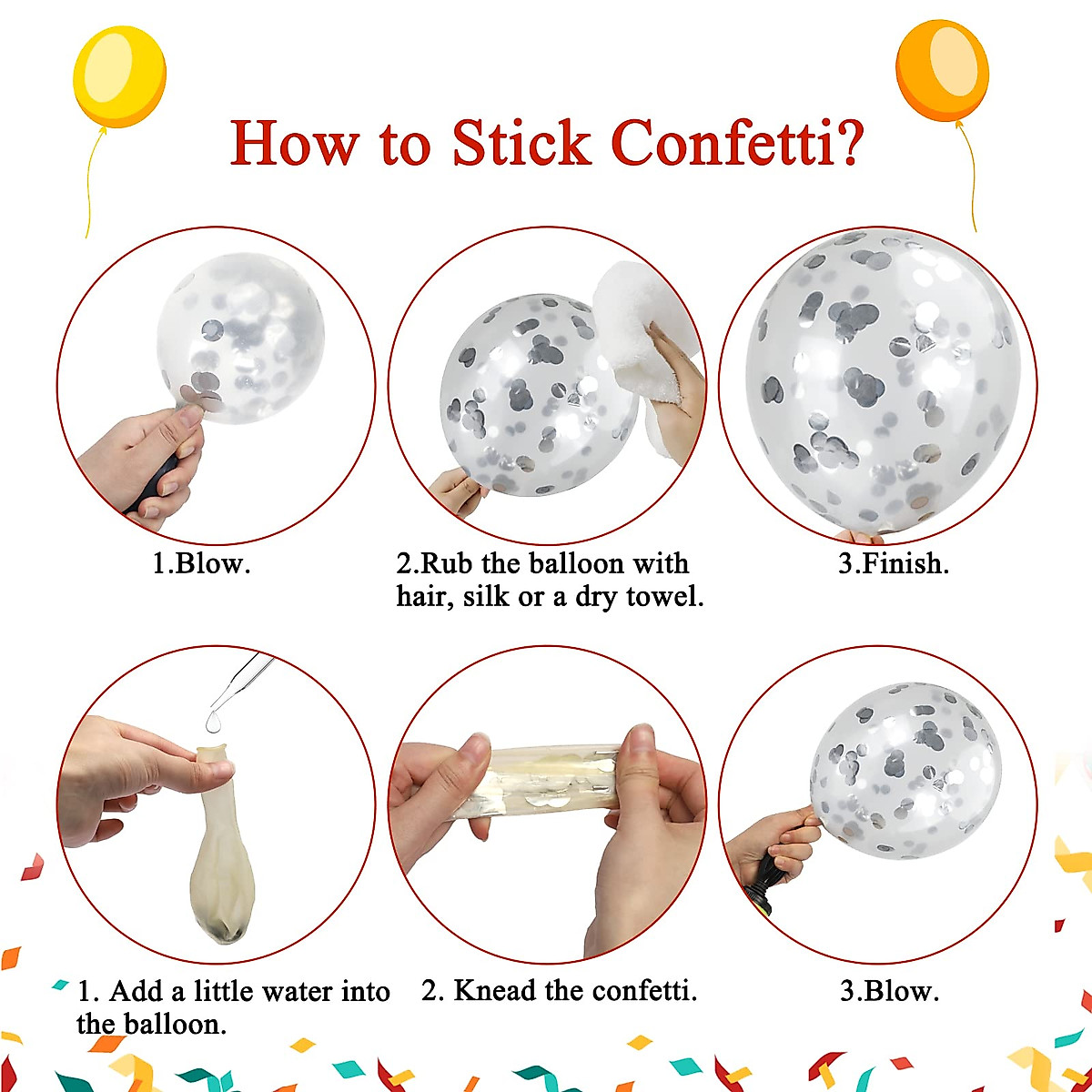 How to Stick Confetti?

1.Blow.

2.Rub the balloon with hair, silk or a dry towel.

3.Finish.

1. Add a little water into the balloon.

2. Knead the confetti.

3.Blow.