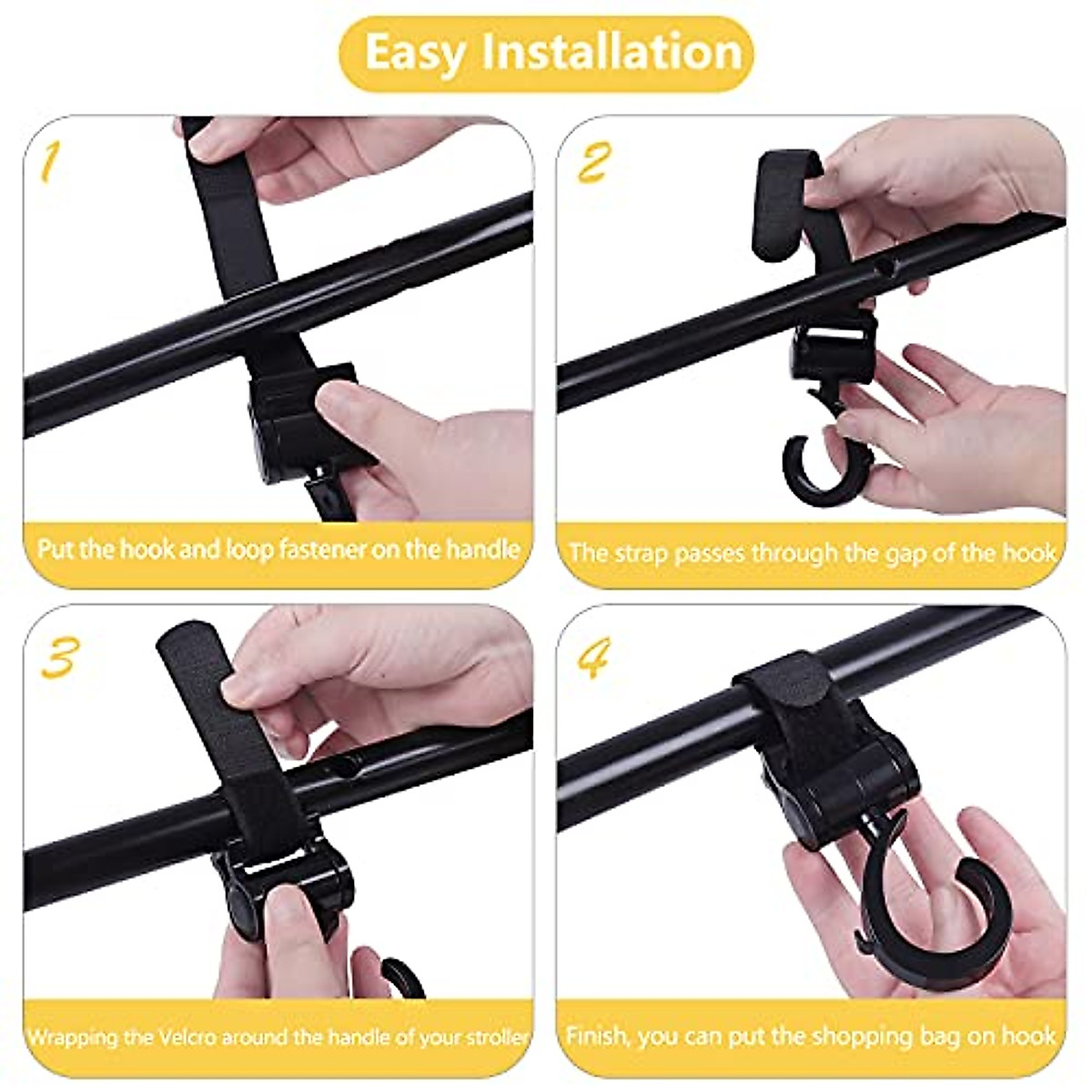 Easy Installation

1

Put the hook and loop fastener on the handle

2

The strap passes through the gap of the hook

3

Wrapping the Velcro around the handle of your stroller

4

Finish, you can put the shopping bag on hook