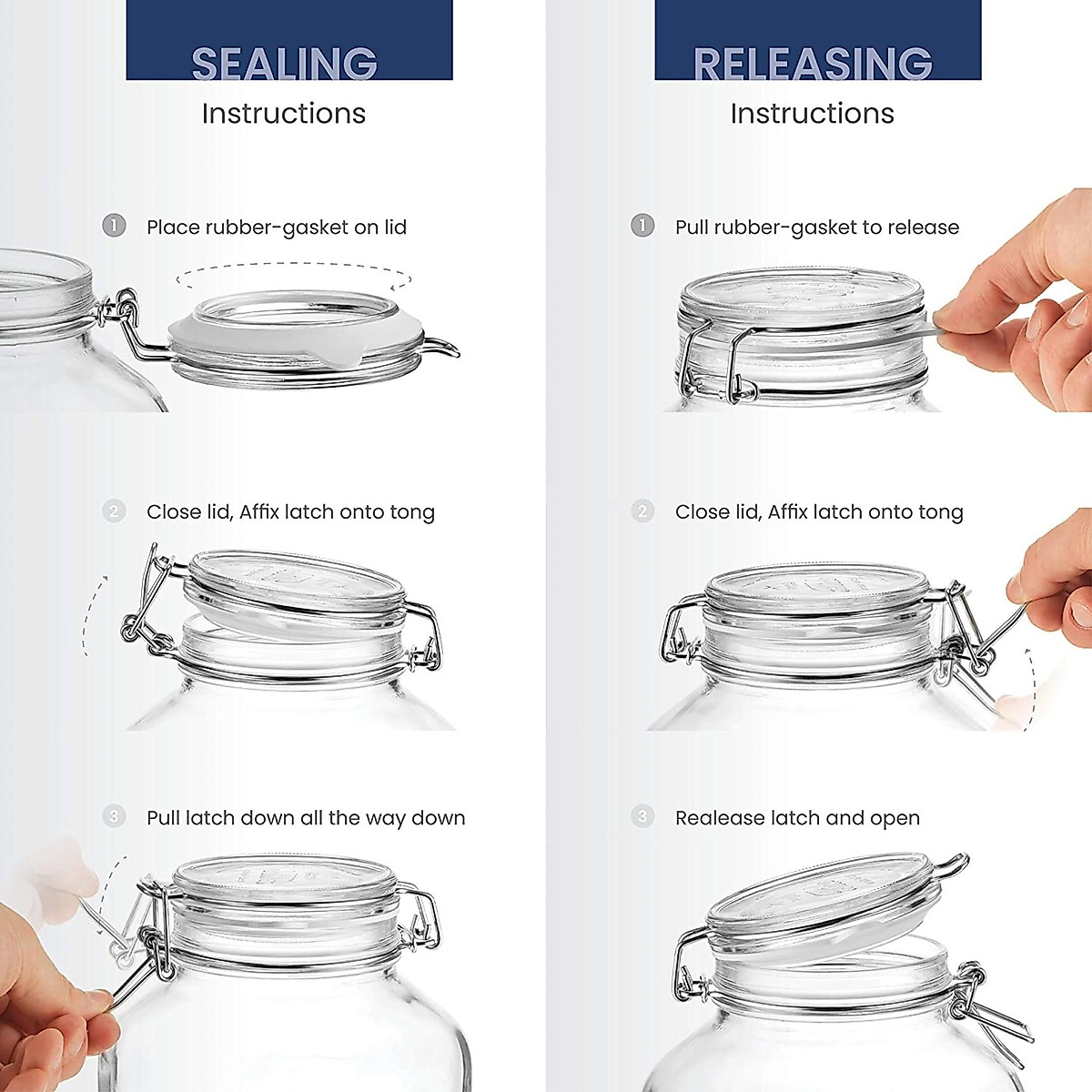 SEALING
Instructions

1 Place rubber-gasket on lid

2 Close lid, Affix latch onto tong

3 Pull latch down all the way down

RELEASING
Instructions

1 Pull rubber-gasket to release

2 Close lid, Affix latch onto tong

3 Realease latch and open