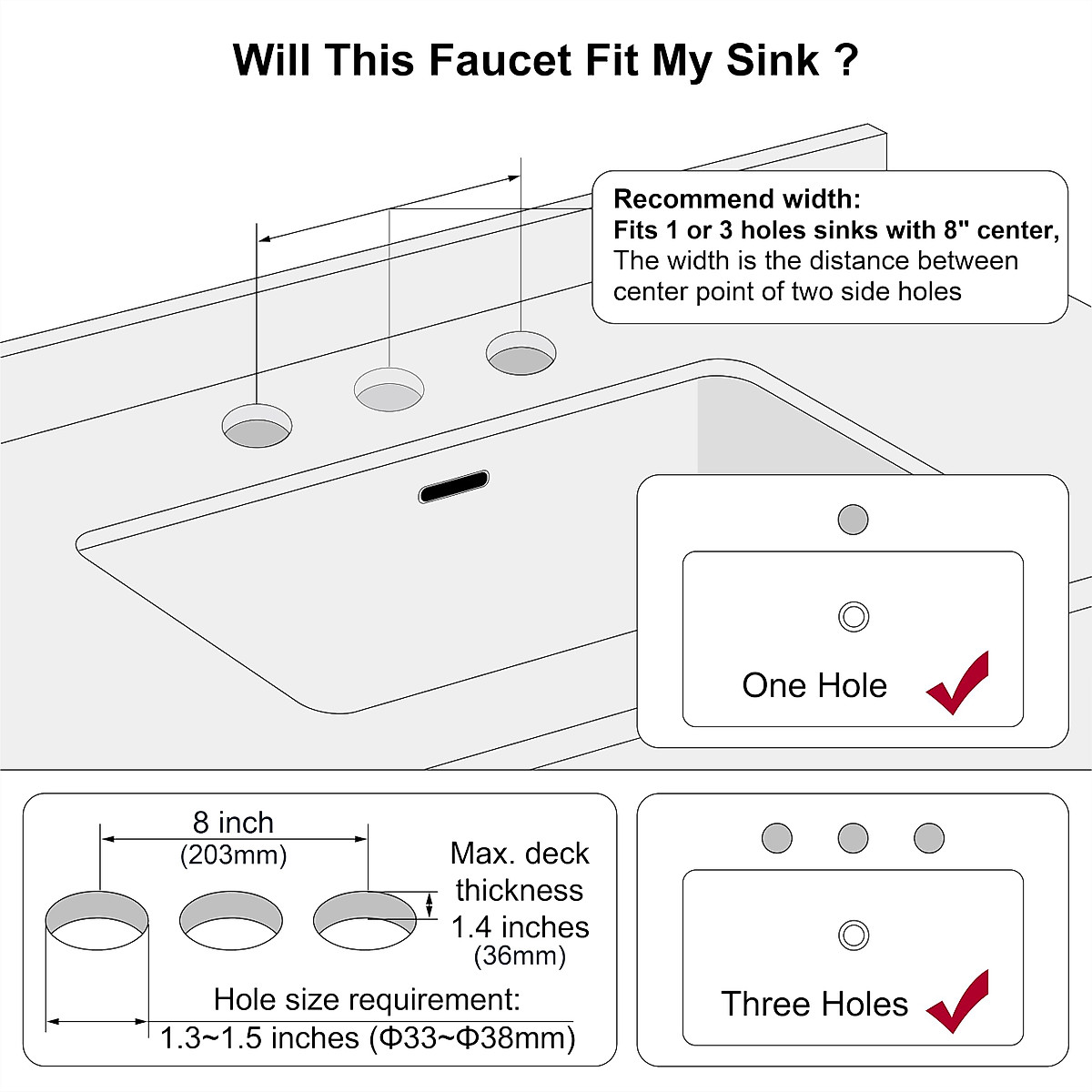 Will This Faucet Fit My Sink ?

Recommend width:
Fits 1 or 3 holes sinks with 8" center,
The width is the distance between center point of two side holes

One Hole

8 inch
(203mm)

Max. deck thickness
1.4 inches
(36mm)

Hole size requirement:
1.3~1.5 inches (Φ33~Φ38mm)

Three Holes