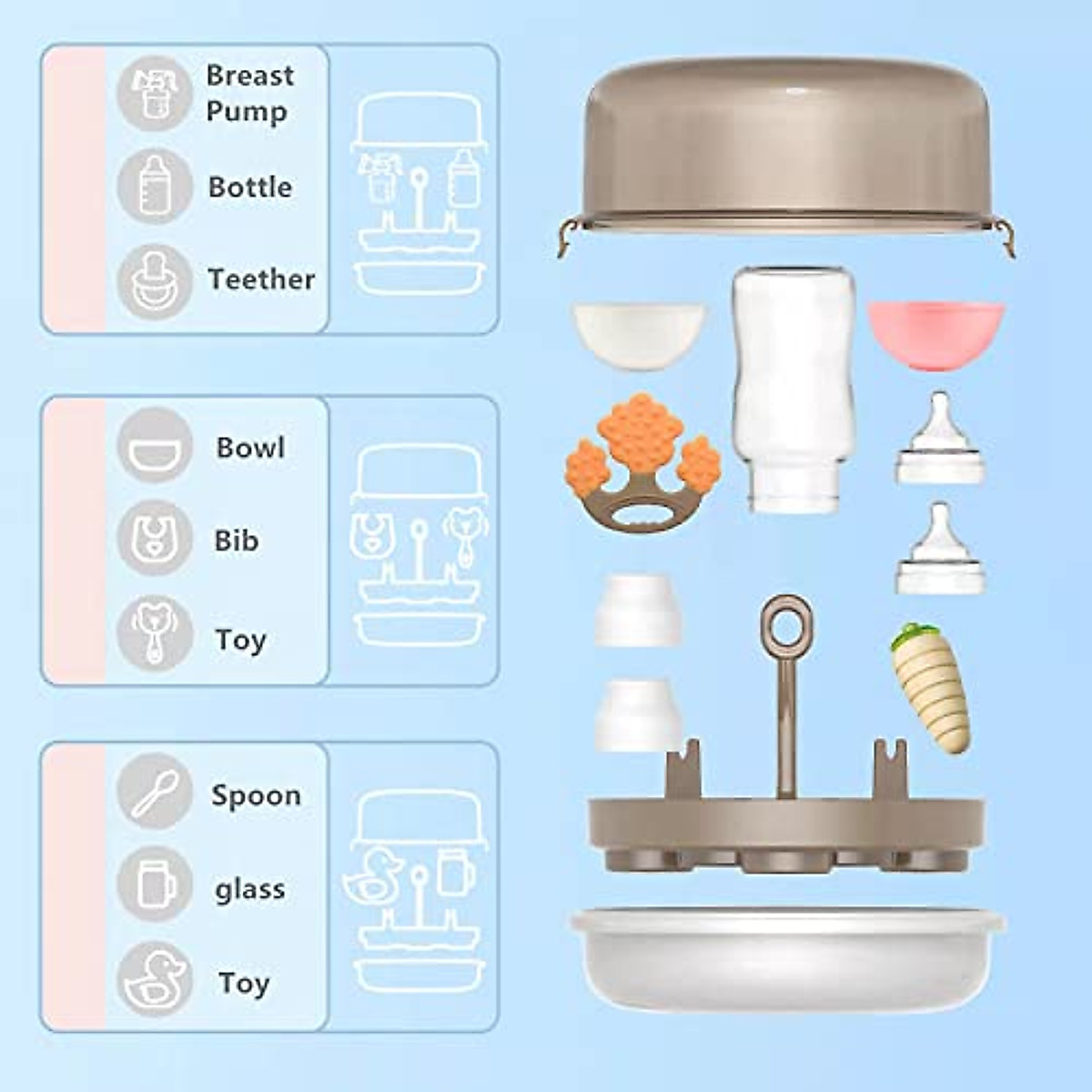 Breast Pump

Bottle

Teether

Bowl

Bib

Toy

Spoon

glass

Toy