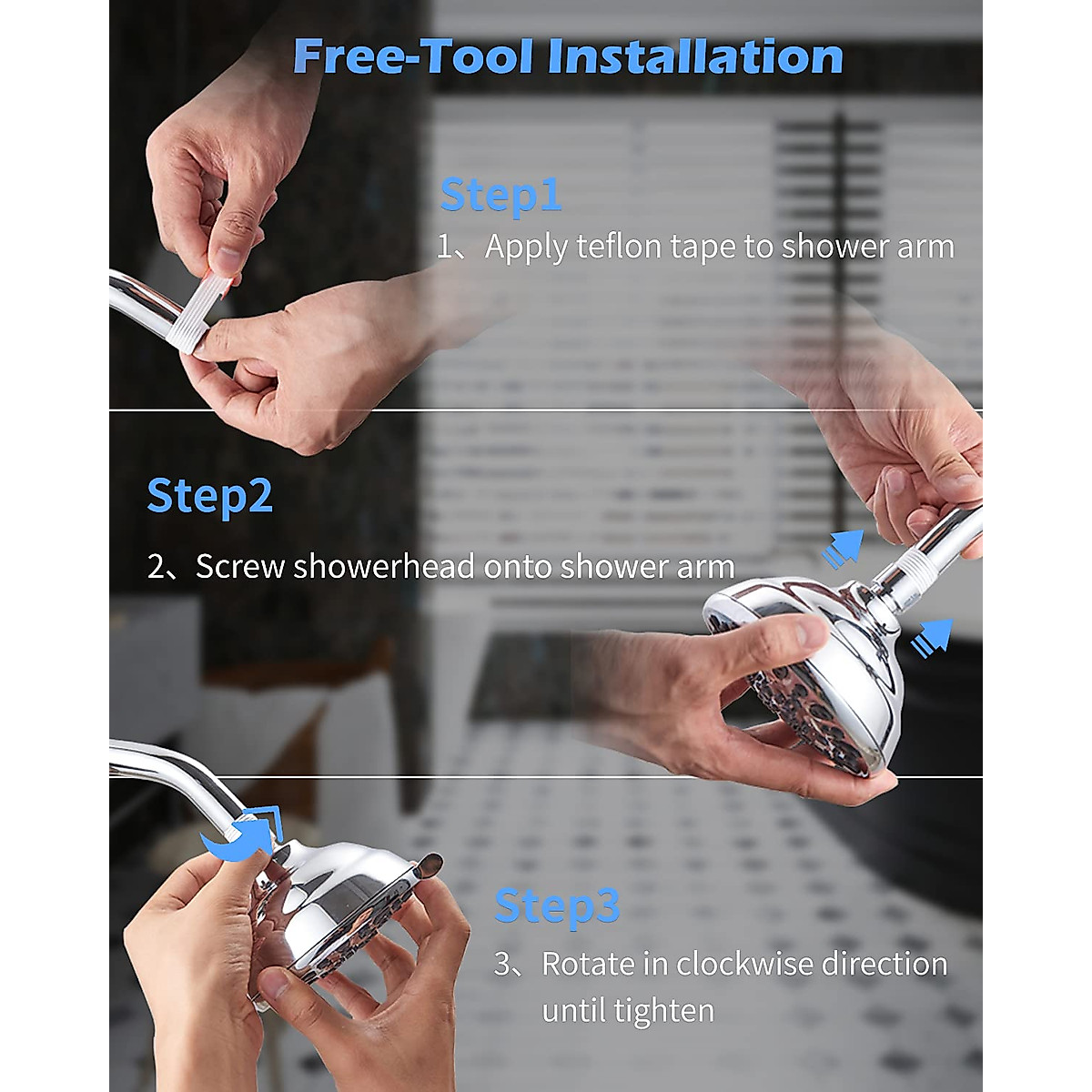 Free-Tool Installation

Step1

1、Apply teflon tape to shower arm

Step2

2、Screw showerhead onto shower arm

Step3

3、Rotate in clockwise direction until tighten