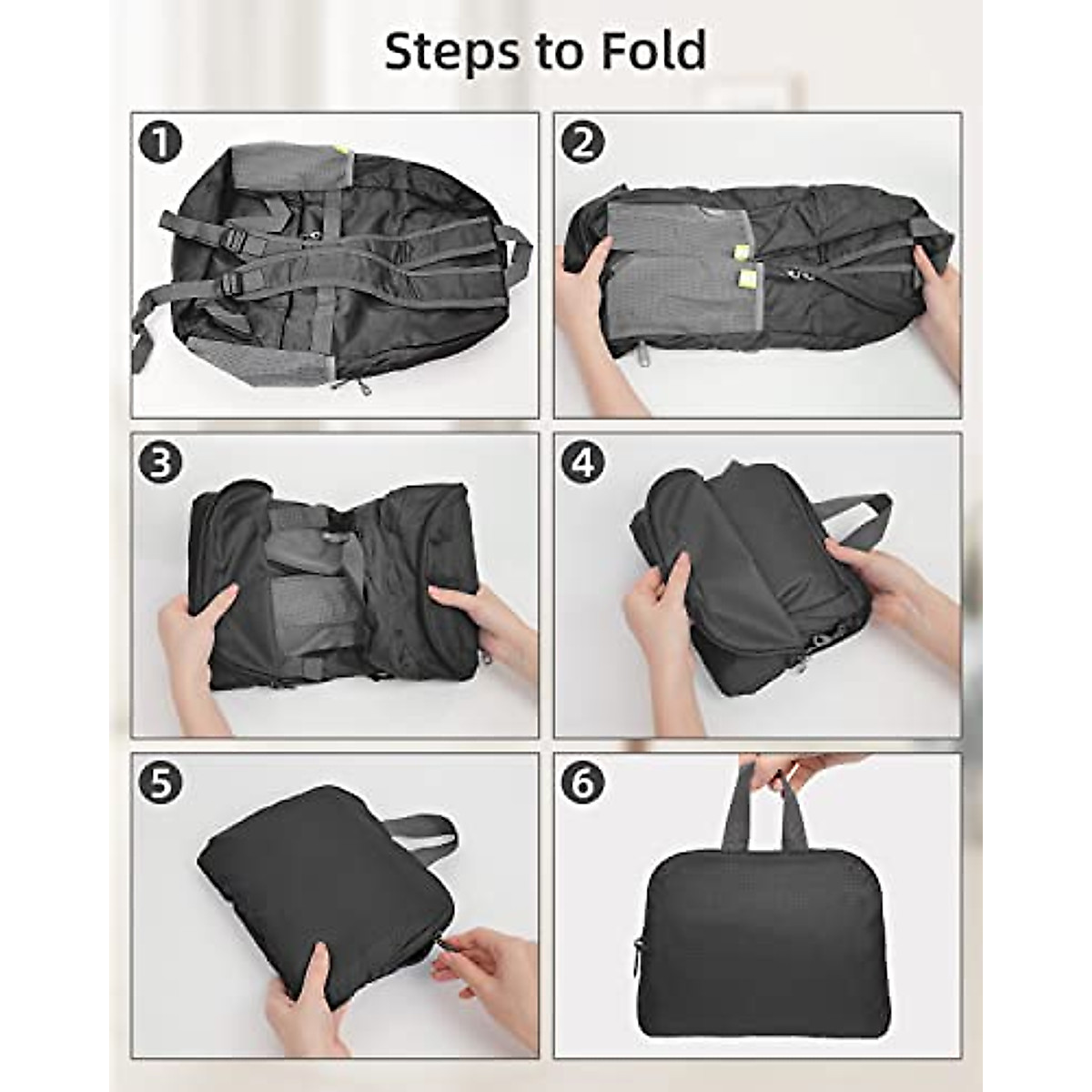 Steps to Fold

1

2

3

4

5

6