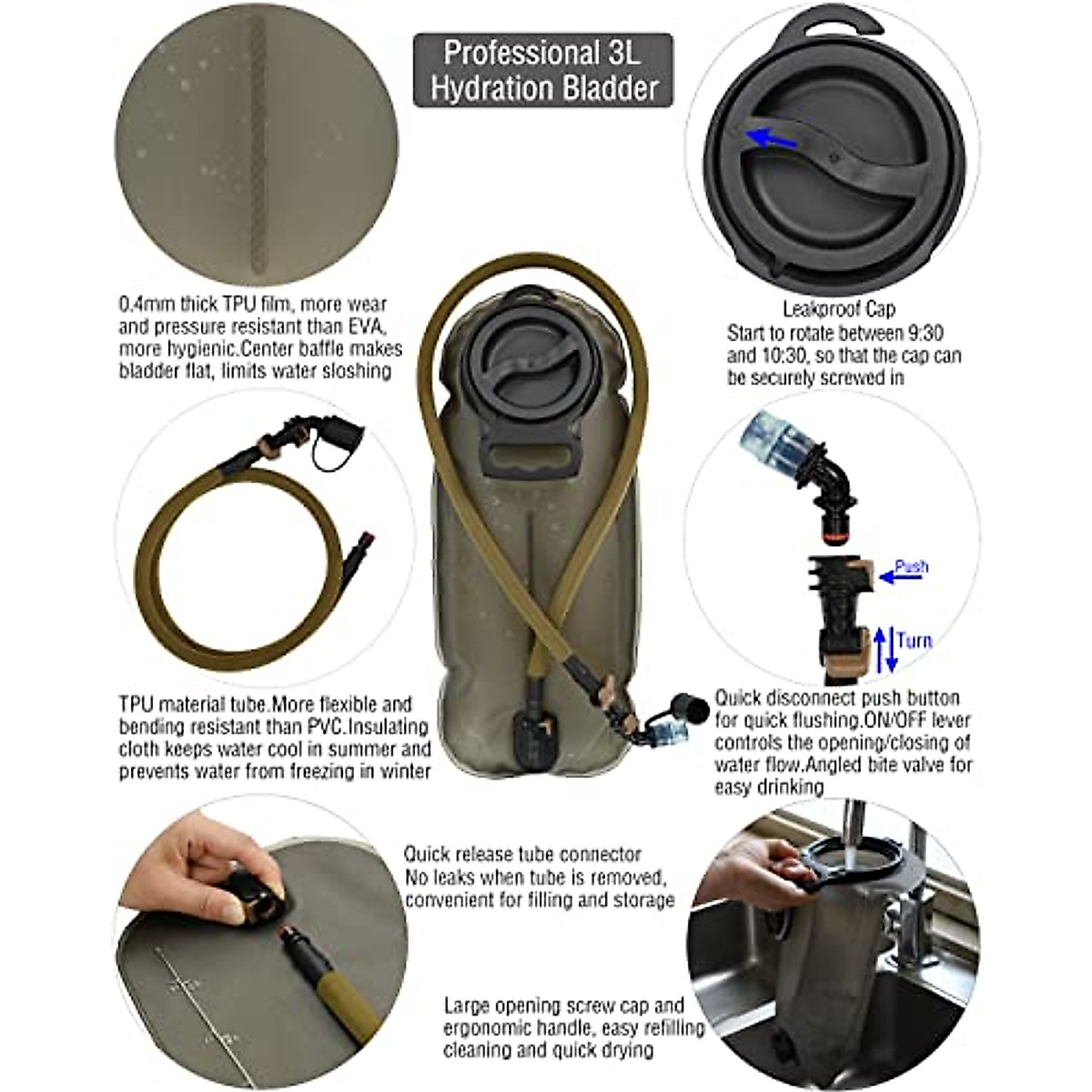 Professional 3L Hydration Bladder

0.4mm thick TPU film, more wear and pressure resistant than EVA, more hygienic.Center baffle makes bladder flat, limits water sloshing

Leakproof Cap
Start to rotate between 9:30 and 10:30, so that the cap can be securely screwed in

Push

Turn

TPU material tube.More flexible and bending resistant than PVC.Insulating cloth keeps water cool in summer and prevents water from freezing in winter

Quick disconnect push button for quick flushing.ON/OFF lever controls the opening/closing of water flow.Angled bite valve for easy drinking

Quick release tube connector
No leaks when tube is removed, convenient for filling and storage

Large opening screw cap and ergonomic handle, easy refilling cleaning and quick drying