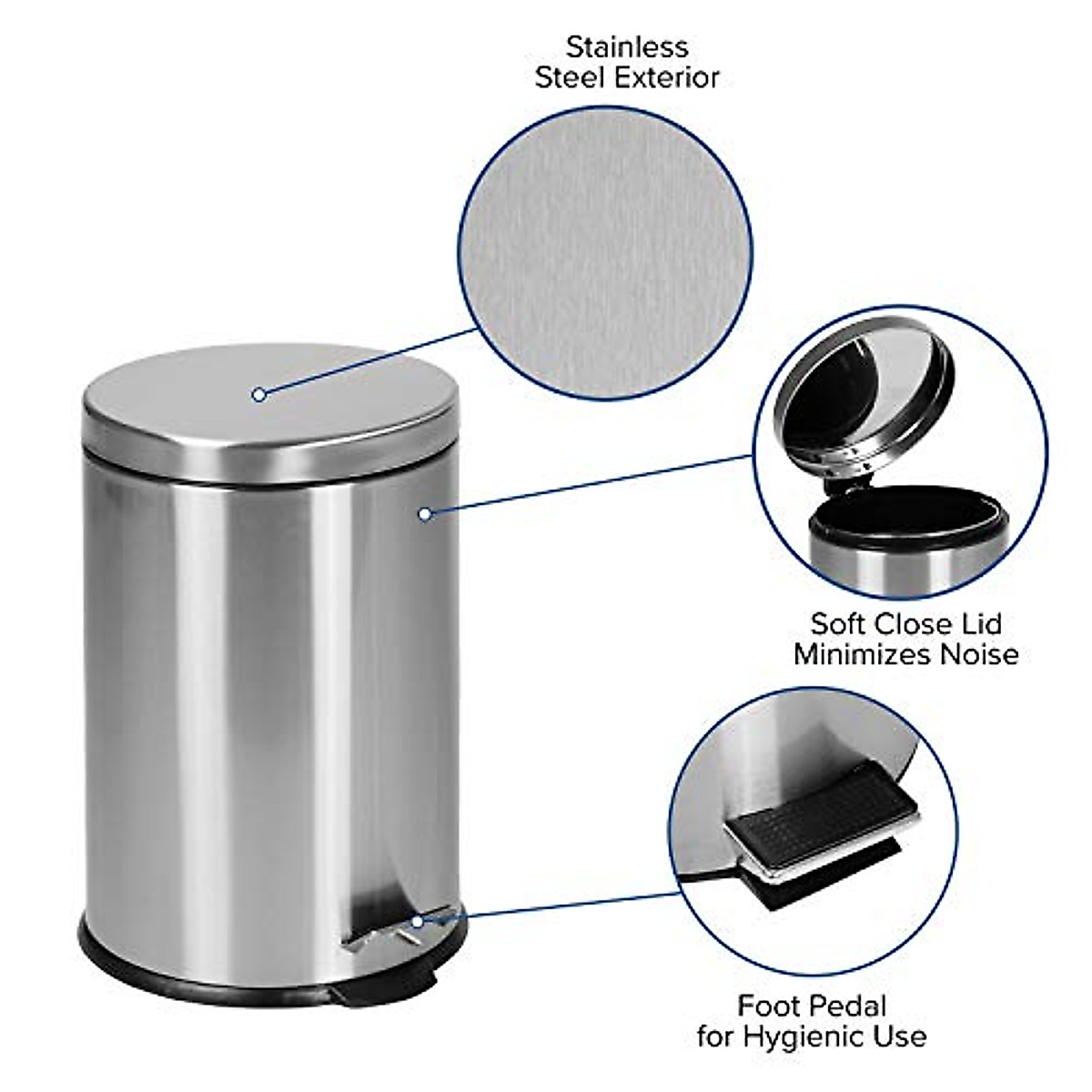 Stainless Steel Exterior

Soft Close Lid Minimizes Noise

Foot Pedal for Hygienic Use