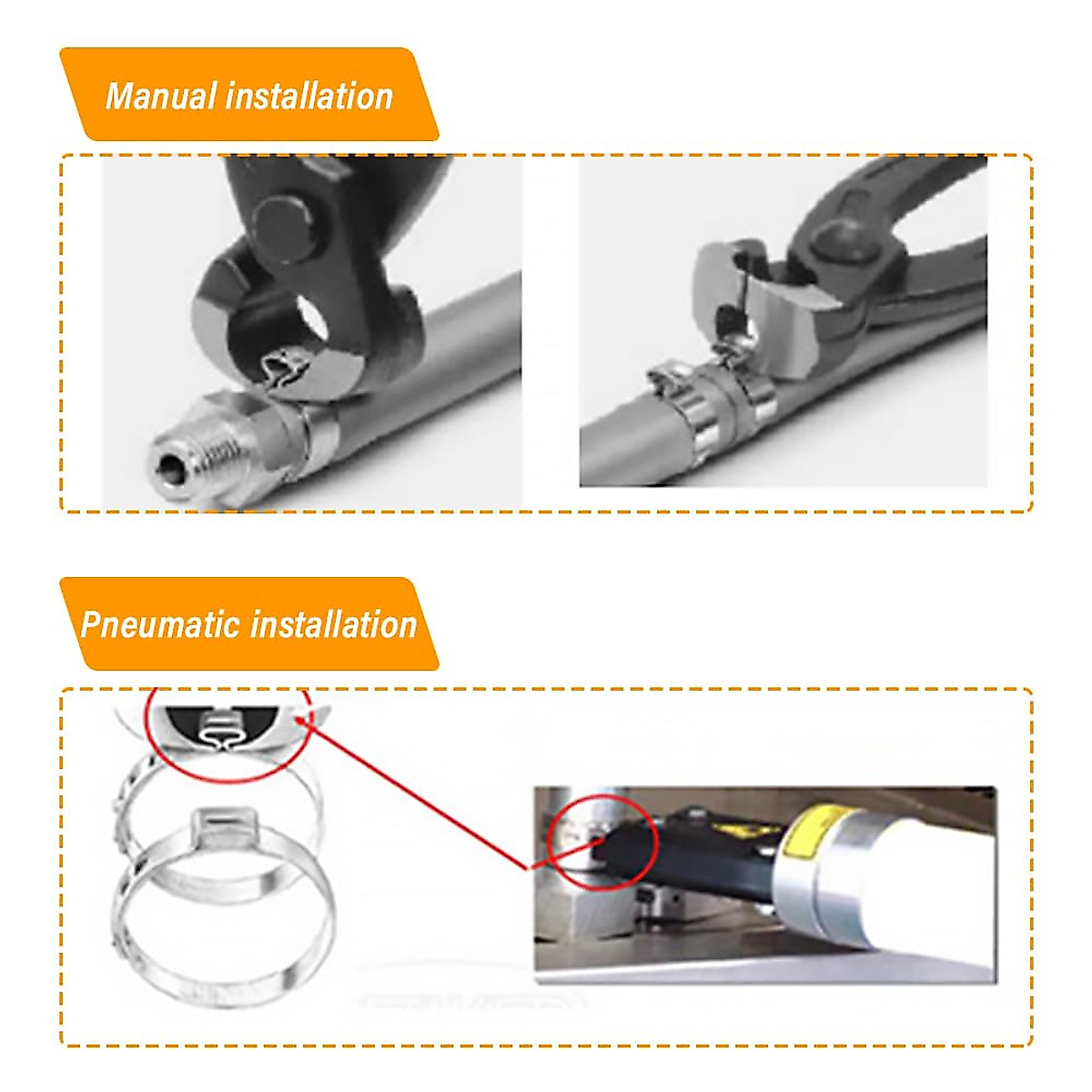 Manual installation

Pneumatic installation