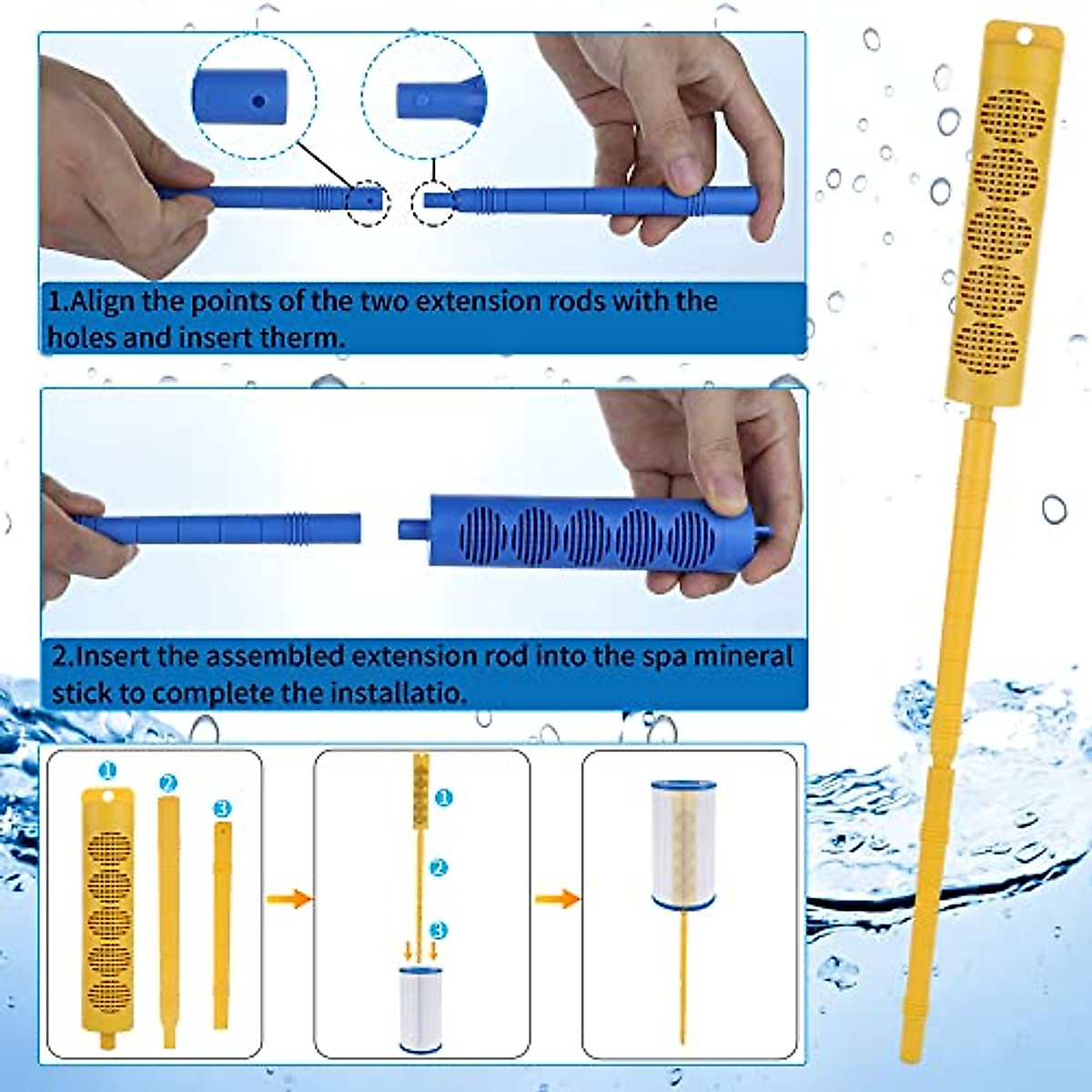 1.Align the points of the two extension rods with the holes and insert therm.

2.Insert the assembled extension rod into the spa mineral stick to complete the installatio.

1
2
3

1
2
3