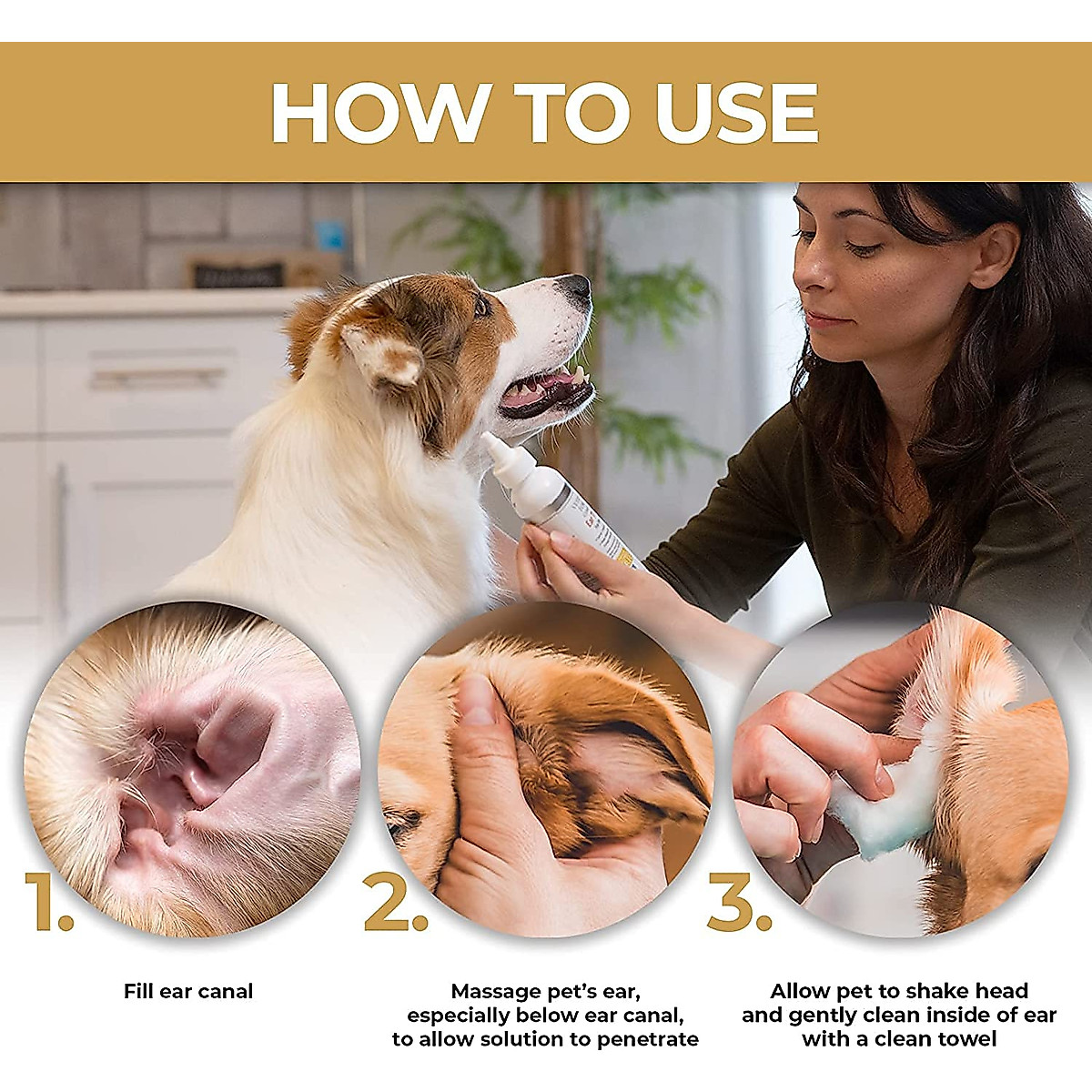 HOW TO USE

1.

Fill ear canal

2.

Massage pet's ear, especially below ear canal, to allow solution to penetrate

3.

Allow pet to shake head and gently clean inside of ear with a clean towel