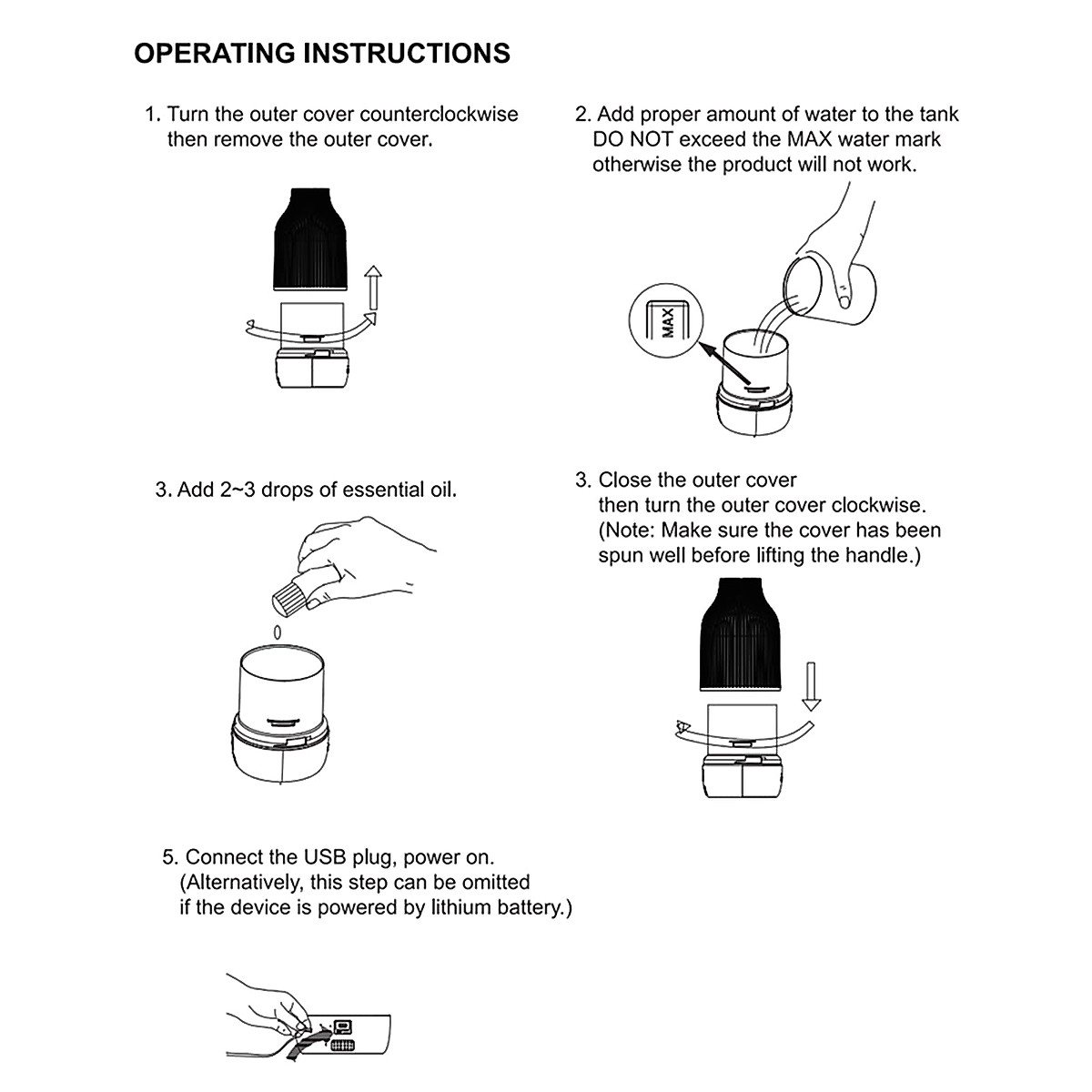 OPERATING INSTRUCTIONS

1. Turn the outer cover counterclockwise then remove the outer cover.

2. Add proper amount of water to the tank DO NOT exceed the MAX water mark otherwise the product will not work.

MAX

3. Add 2~3 drops of essential oil.

3. Close the outer cover then turn the outer cover clockwise. (Note: Make sure the cover has been spun well before lifting the handle.)

5. Connect the USB plug, power on. (Alternatively, this step can be omitted if the device is powered by lithium battery.)