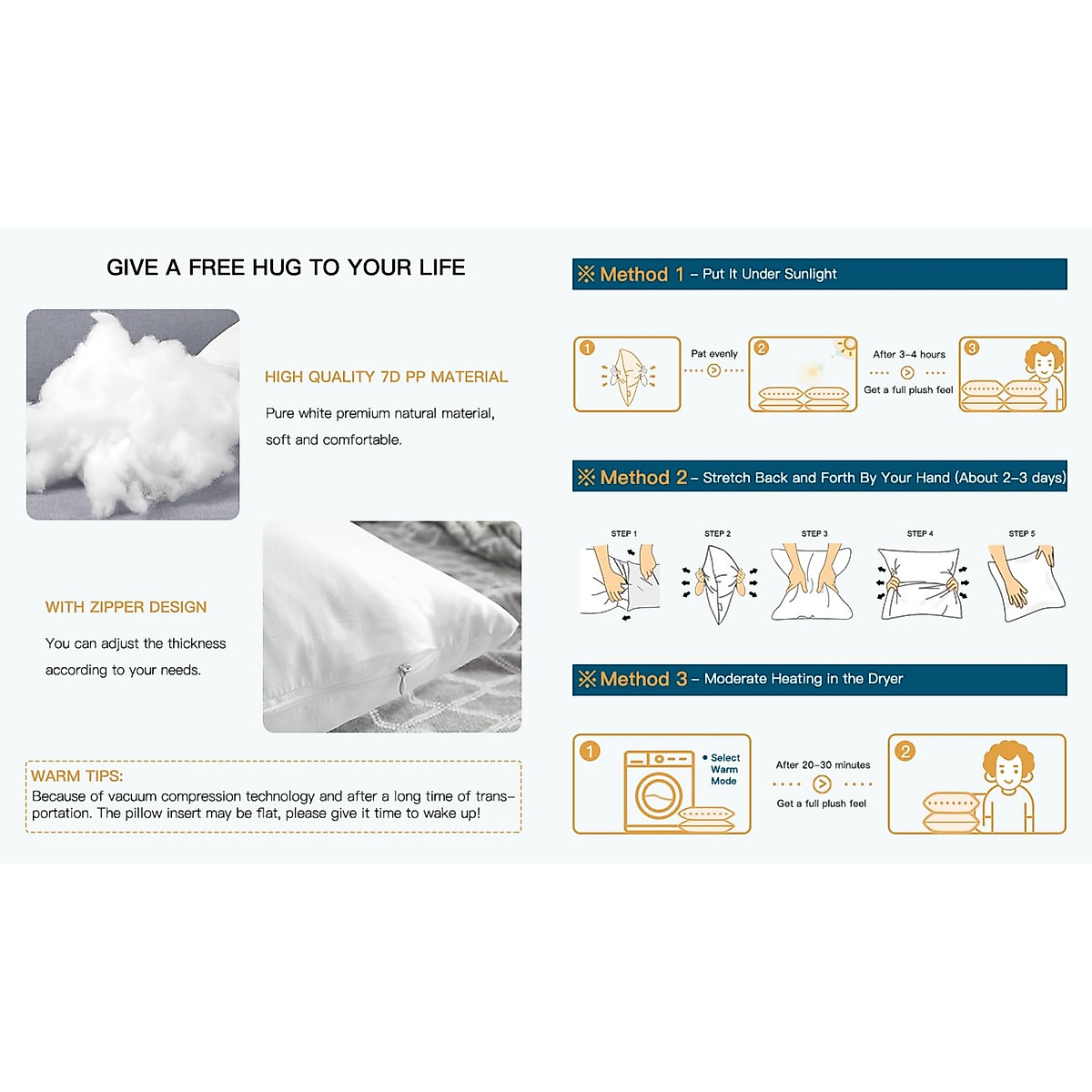 GIVE A FREE HUG TO YOUR LIFE

HIGH QUALITY 7D PP MATERIAL

Pure white premium natural material, soft and comfortable.

WITH ZIPPER DESIGN

You can adjust the thickness according to your needs.

WARM TIPS:
Because of vacuum compression technology and after a long time of transportation. The pillow insert may be flat, please give it time to wake up!

※ Method 1 – Put It Under Sunlight

1

Pat evenly

2

After 3–4 hours

Get a full plush feel

3

※ Method 2 – Stretch Back and Forth By Your Hand (About 2–3 days)

STEP 1

STEP 2

STEP 3

STEP 4

STEP 5

※ Method 3 – Moderate Heating in the Dryer

1

• Select Warm Mode

After 20–30 minutes

Get a full plush feel

2