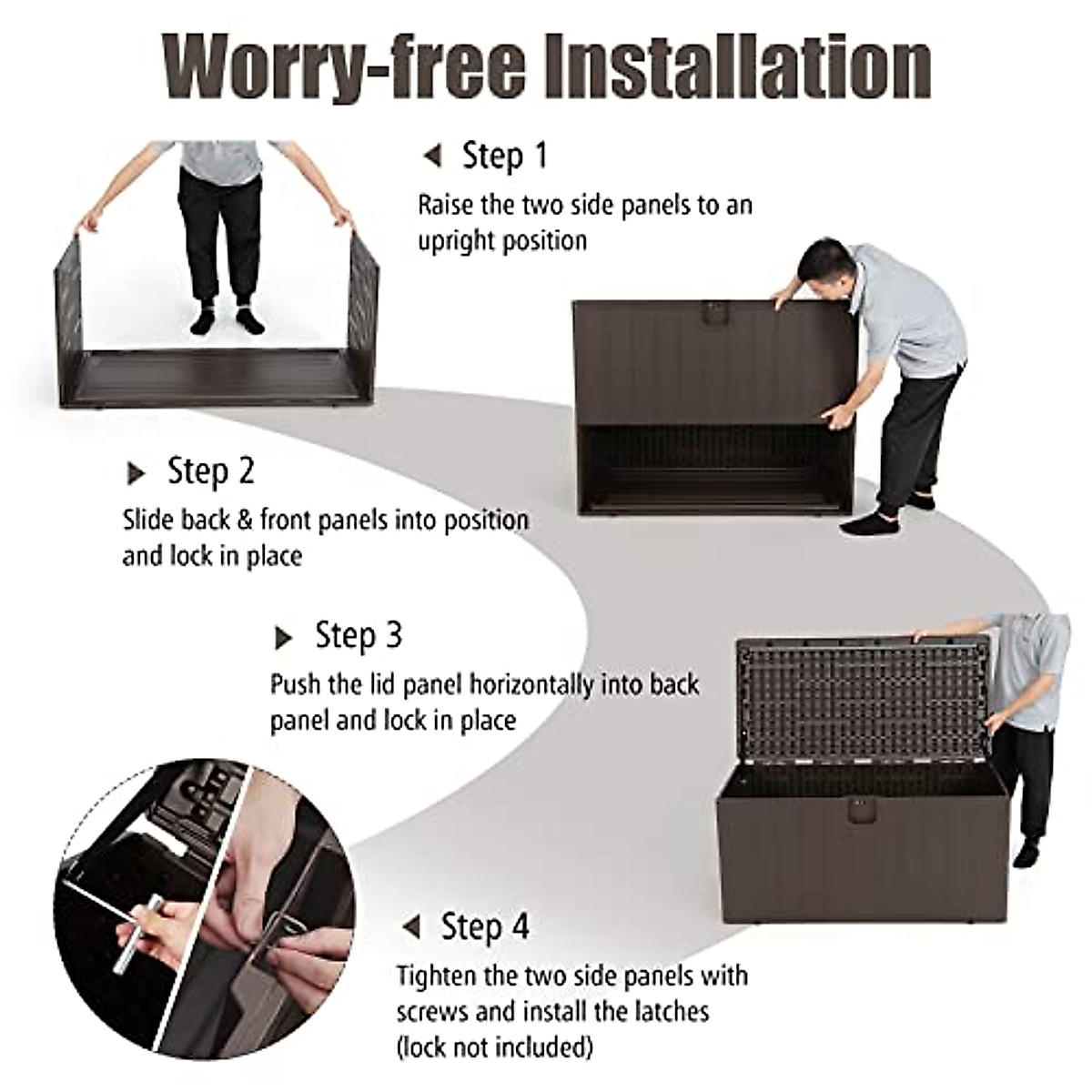 Worry-free Installation

Step 1

Raise the two side panels to an upright position

Step 2

Slide back & front panels into position and lock in place

Step 3

Push the lid panel horizontally into back panel and lock in place

Step 4

Tighten the two side panels with screws and install the latches (lock not included)