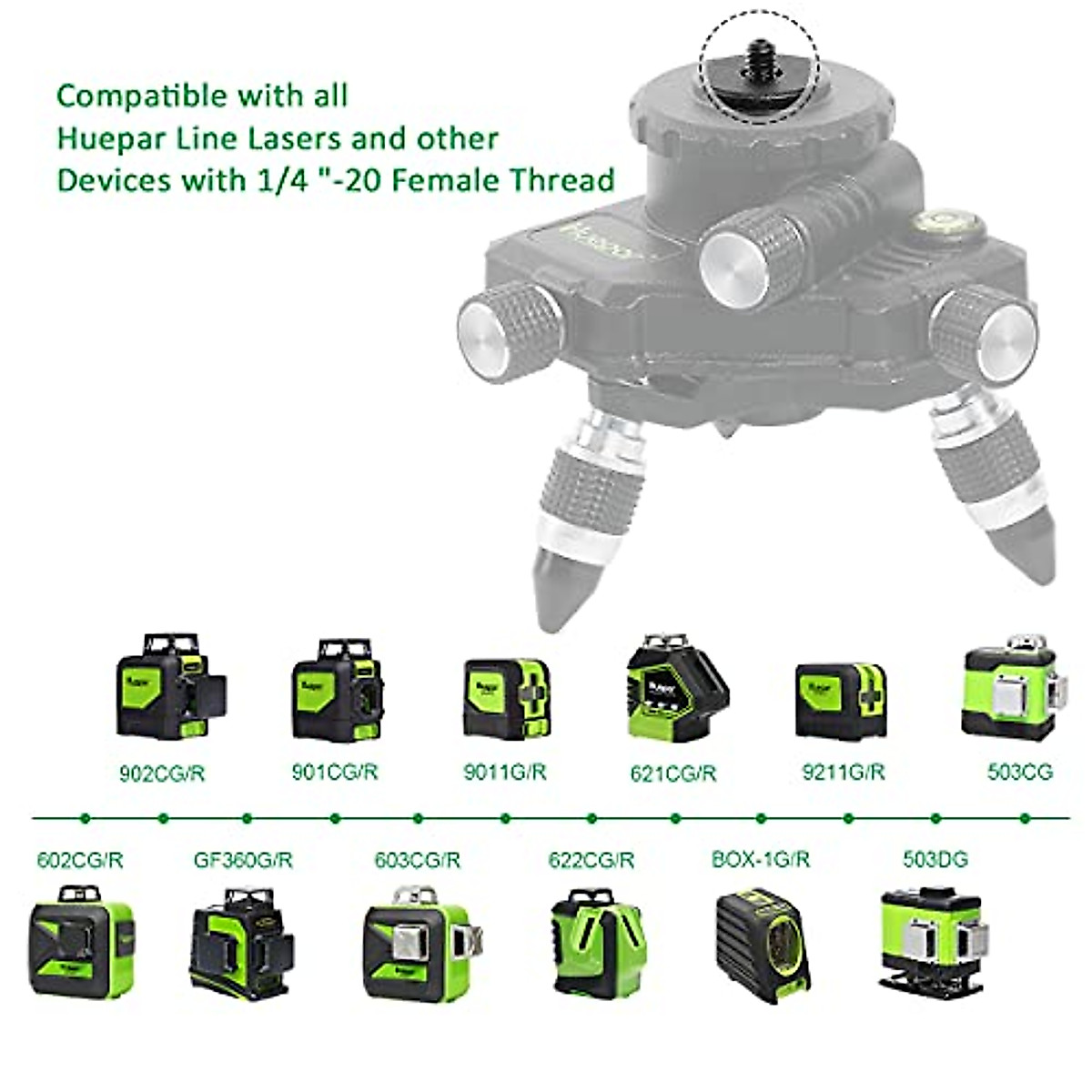 Compatible with all
Huepar Line Lasers and other
Devices with 1/4 "-20 Female Thread

902CG/R
901CG/R
9011G/R
621CG/R
9211G/R
503CG

602CG/R
GF360G/R
603CG/R
622CG/R
BOX-1G/R
503DG