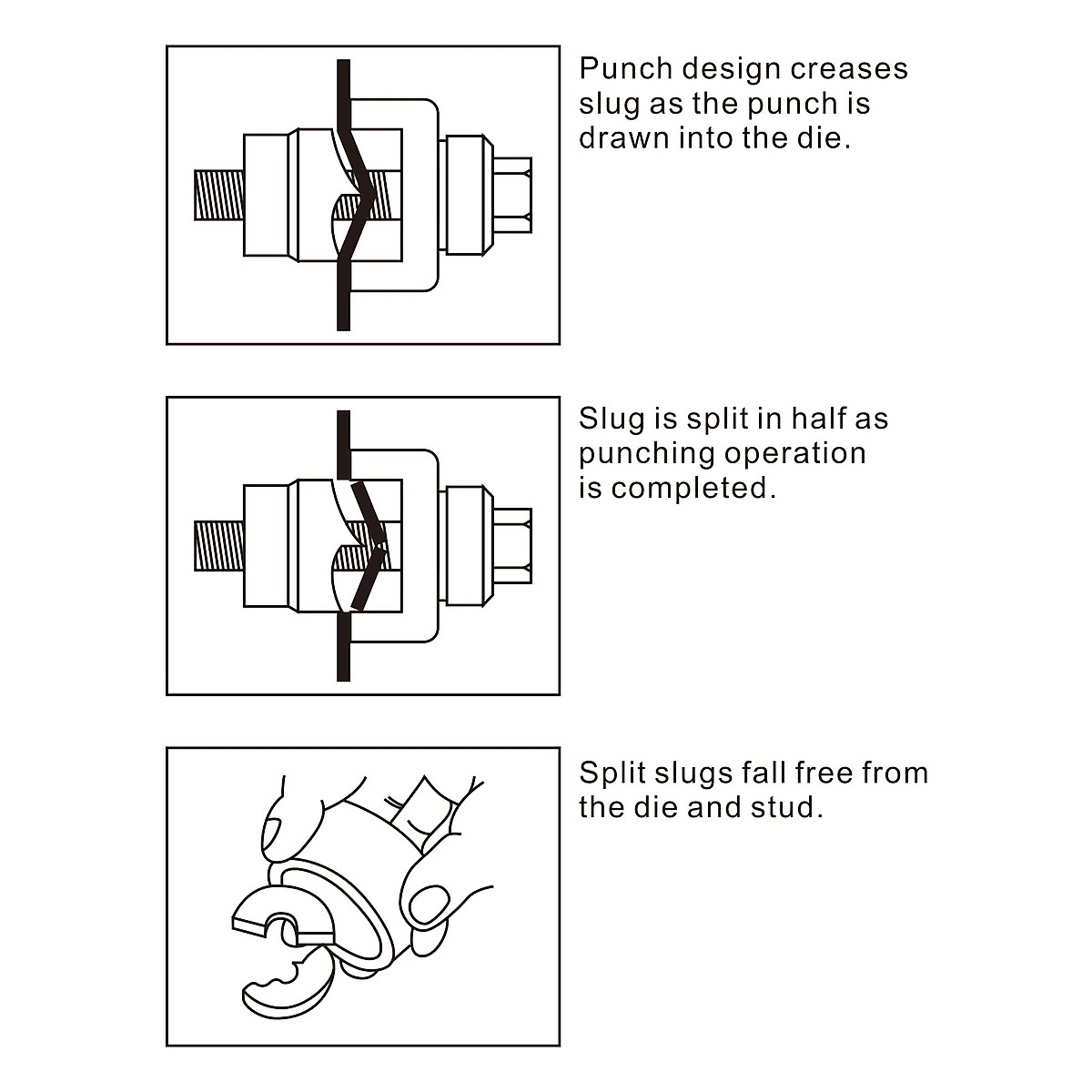 Punch design creases slug as the punch is drawn into the die.

Slug is split in half as punching operation is completed.

Split slugs fall free from the die and stud.